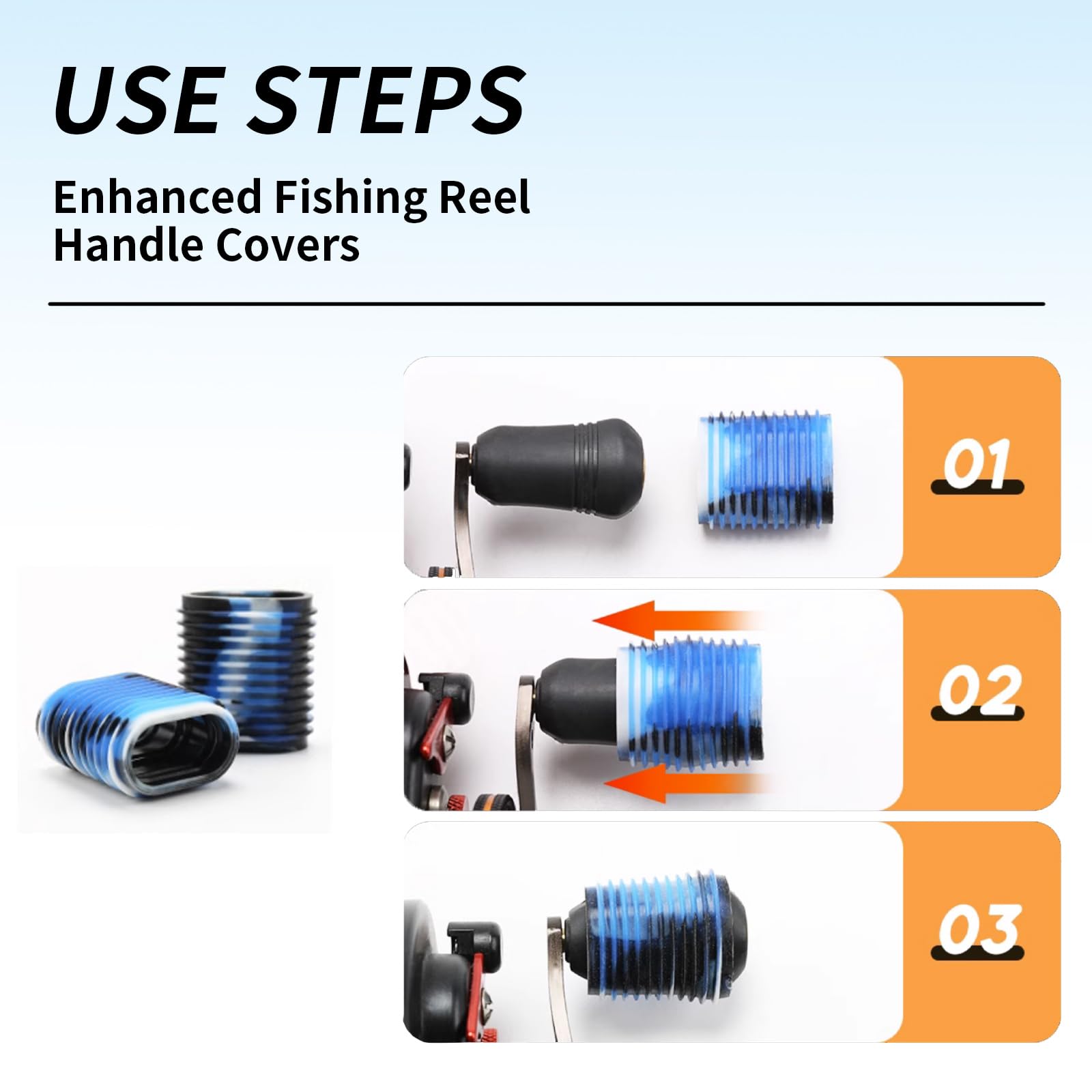 USE STEPS

Enhanced Fishing Reel Handle Covers

01

02

03