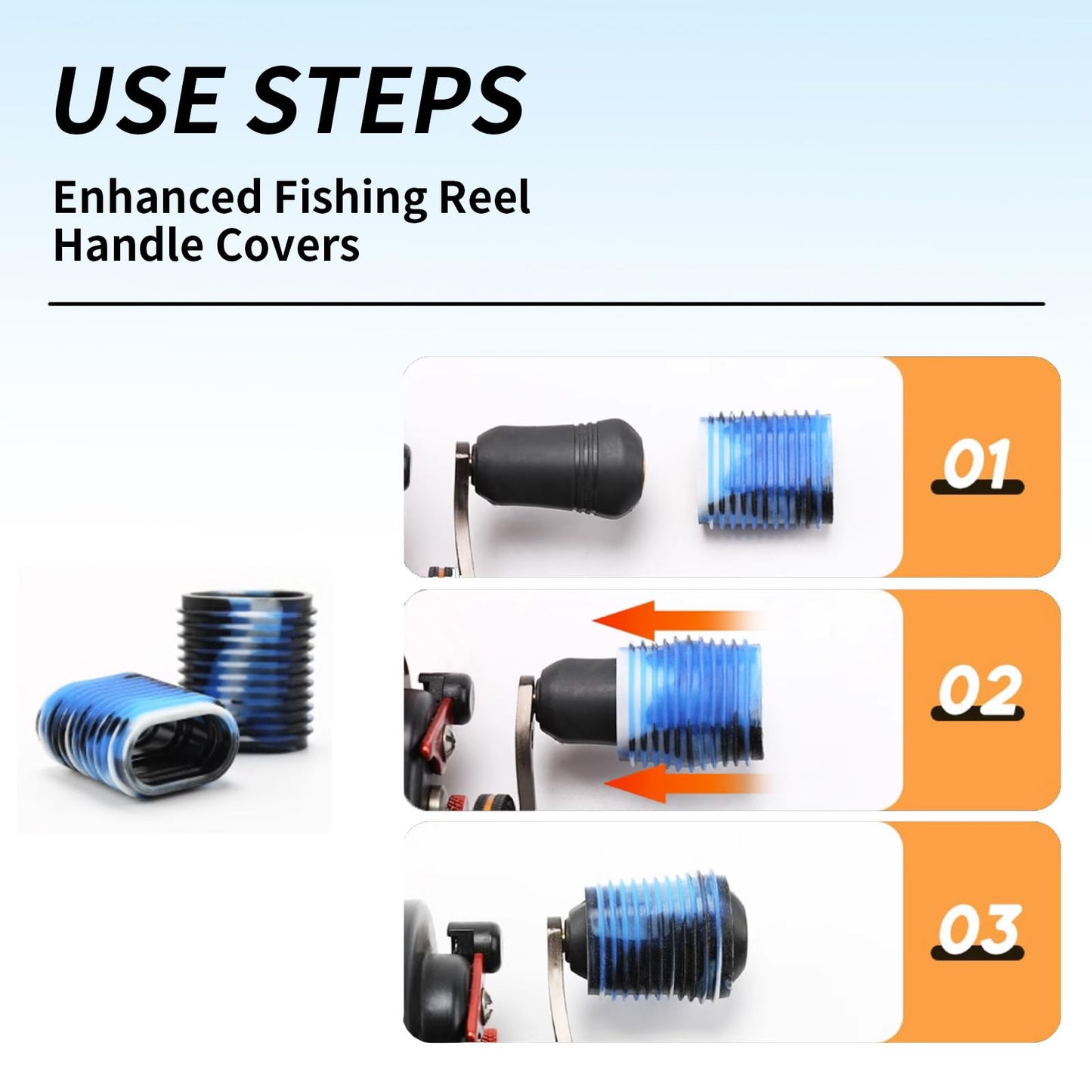 USE STEPS

Enhanced Fishing Reel Handle Covers

01

02

03