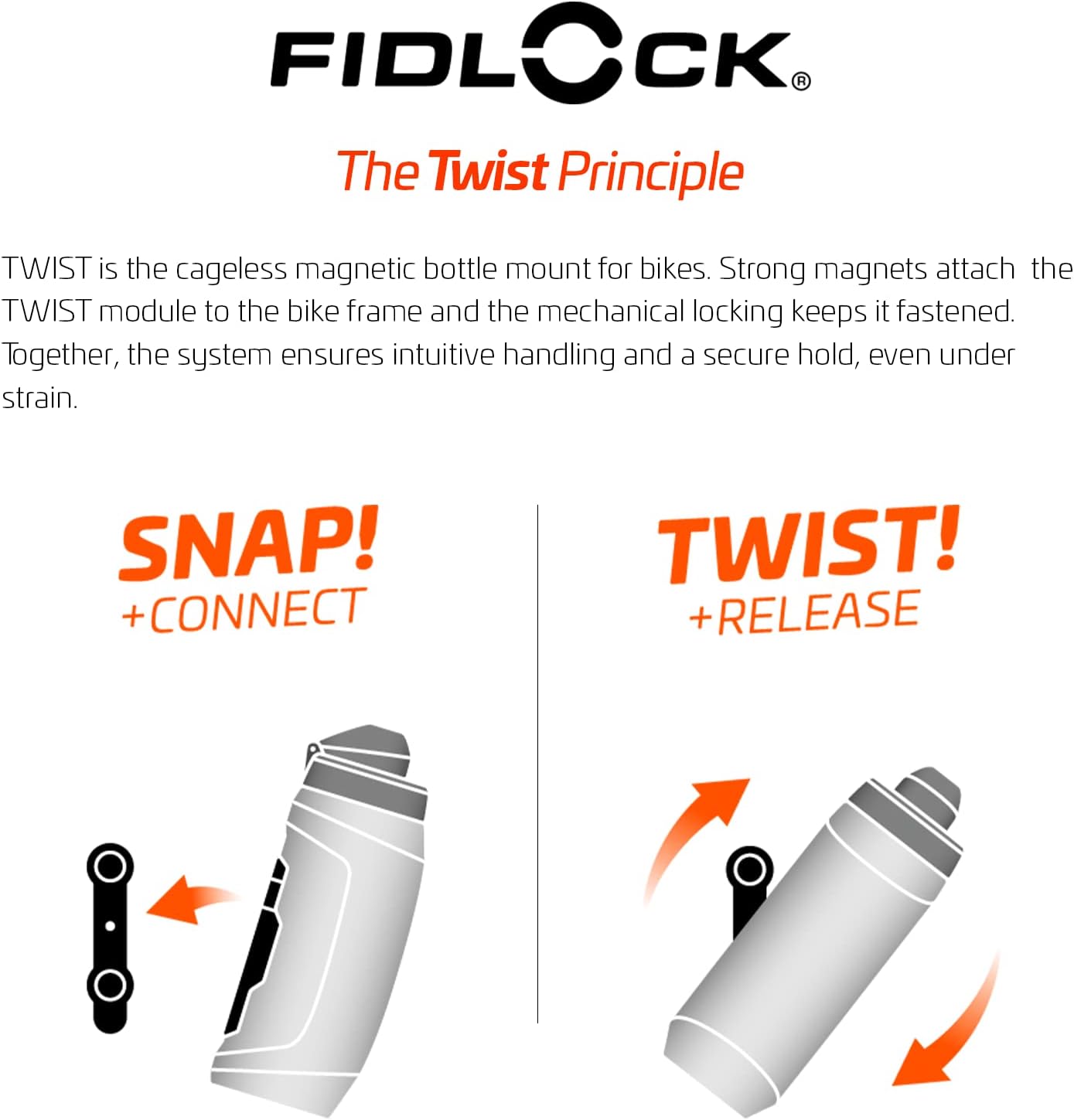 FIDLOCK®

The Twist Principle

TWIST is the cageless magnetic bottle mount for bikes. Strong magnets attach the TWIST module to the bike frame and the mechanical locking keeps it fastened. Together, the system ensures intuitive handling and a secure hold, even under strain.

SNAP!
+CONNECT

TWIST!
+RELEASE