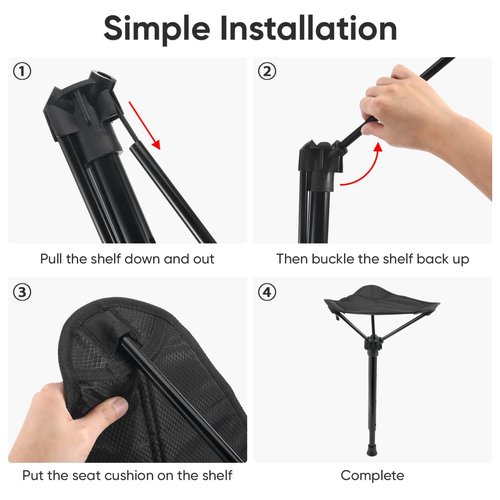 Simple Installation

①

Pull the shelf down and out

②

Then buckle the shelf back up

③

Put the seat cushion on the shelf

④

Complete