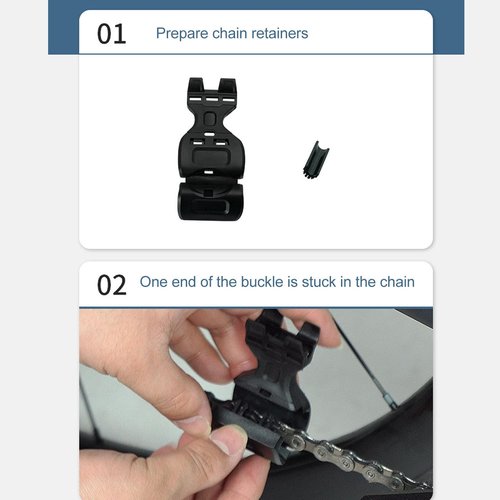 01 Prepare chain retainers

02 One end of the buckle is stuck in the chain