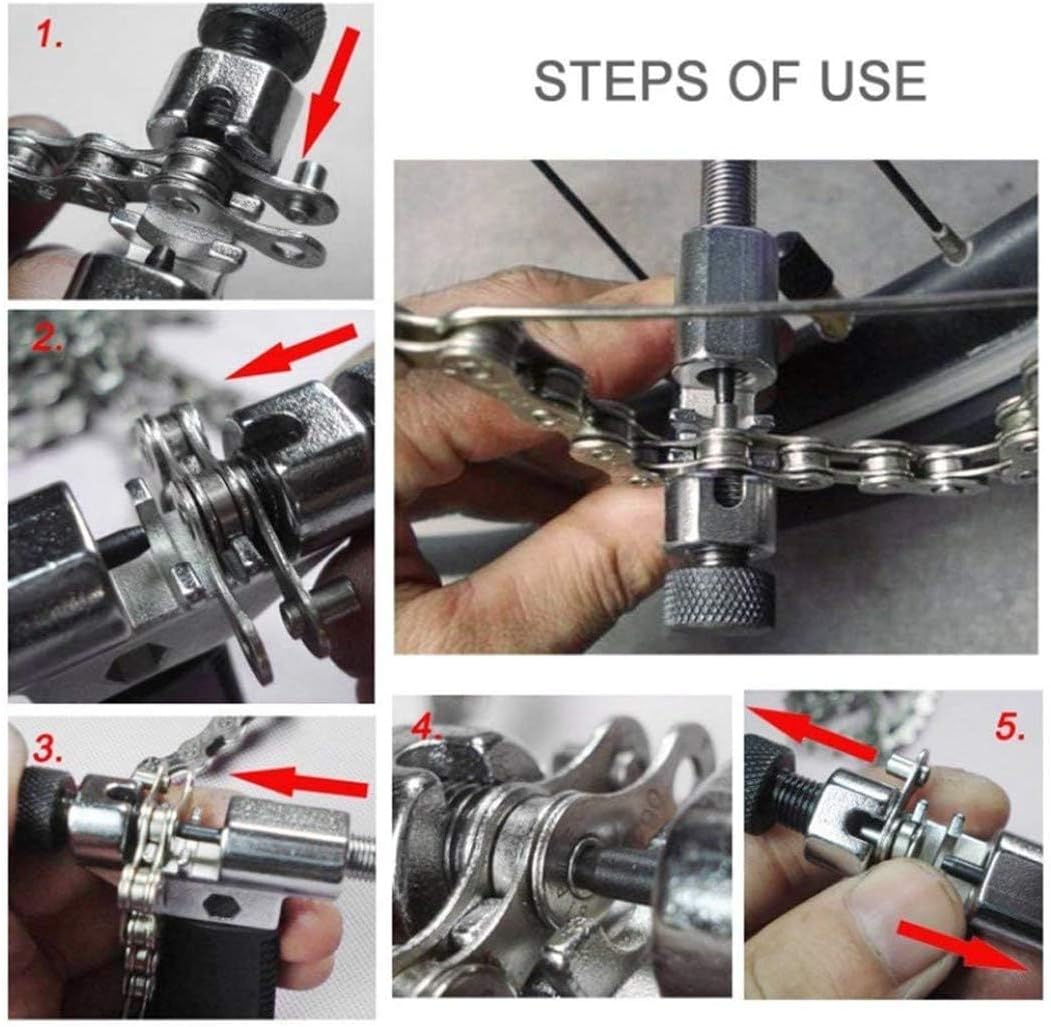 1.

STEPS OF USE

2.

3.

4.

5.