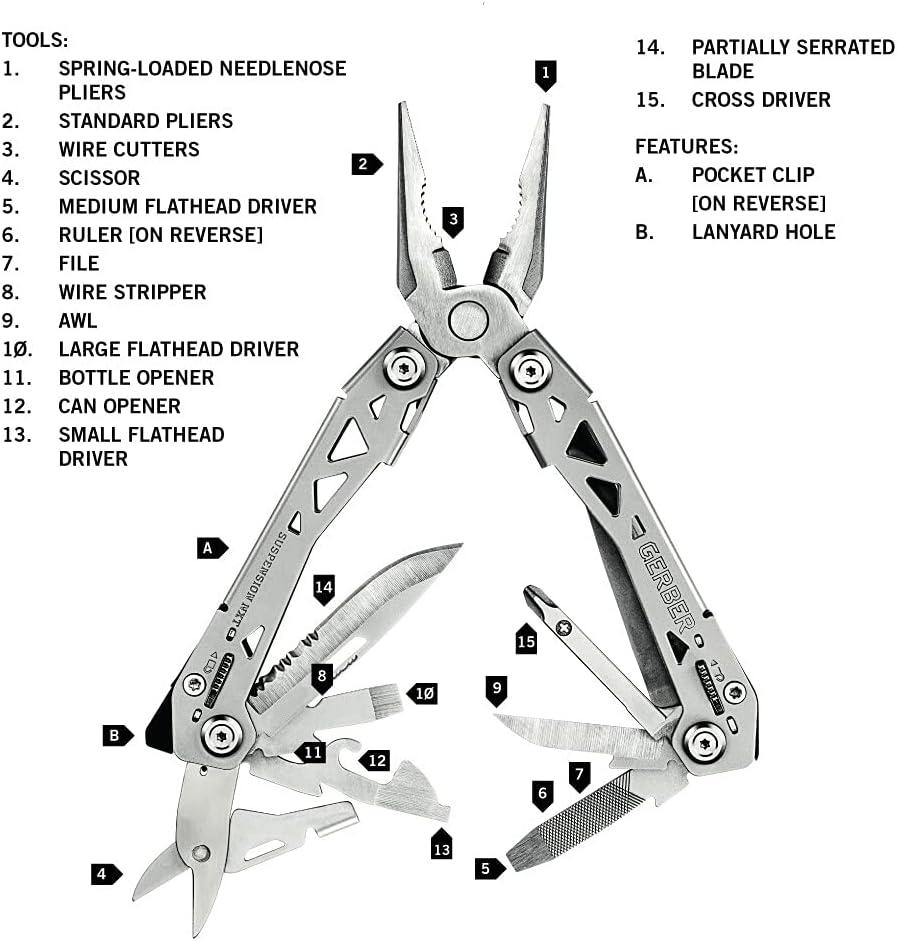 TOOLS:
1. SPRING-LOADED NEEDLENOSE PLIERS
2. STANDARD PLIERS
3. WIRE CUTTERS
4. SCISSOR
5. MEDIUM FLATHEAD DRIVER
6. RULER [ON REVERSE]
7. FILE
8. WIRE STRIPPER
9. AWL
1Ø. LARGE FLATHEAD DRIVER
11. BOTTLE OPENER
12. CAN OPENER
13. SMALL FLATHEAD DRIVER

14. PARTIALLY SERRATED BLADE
15. CROSS DRIVER

FEATURES:
A. POCKET CLIP [ON REVERSE]
B. LANYARD HOLE

1
2
3
A
SUSPENSION NXT
GERBER
14
15
8
1Ø
9
B
11
12
7
6
13
5
4