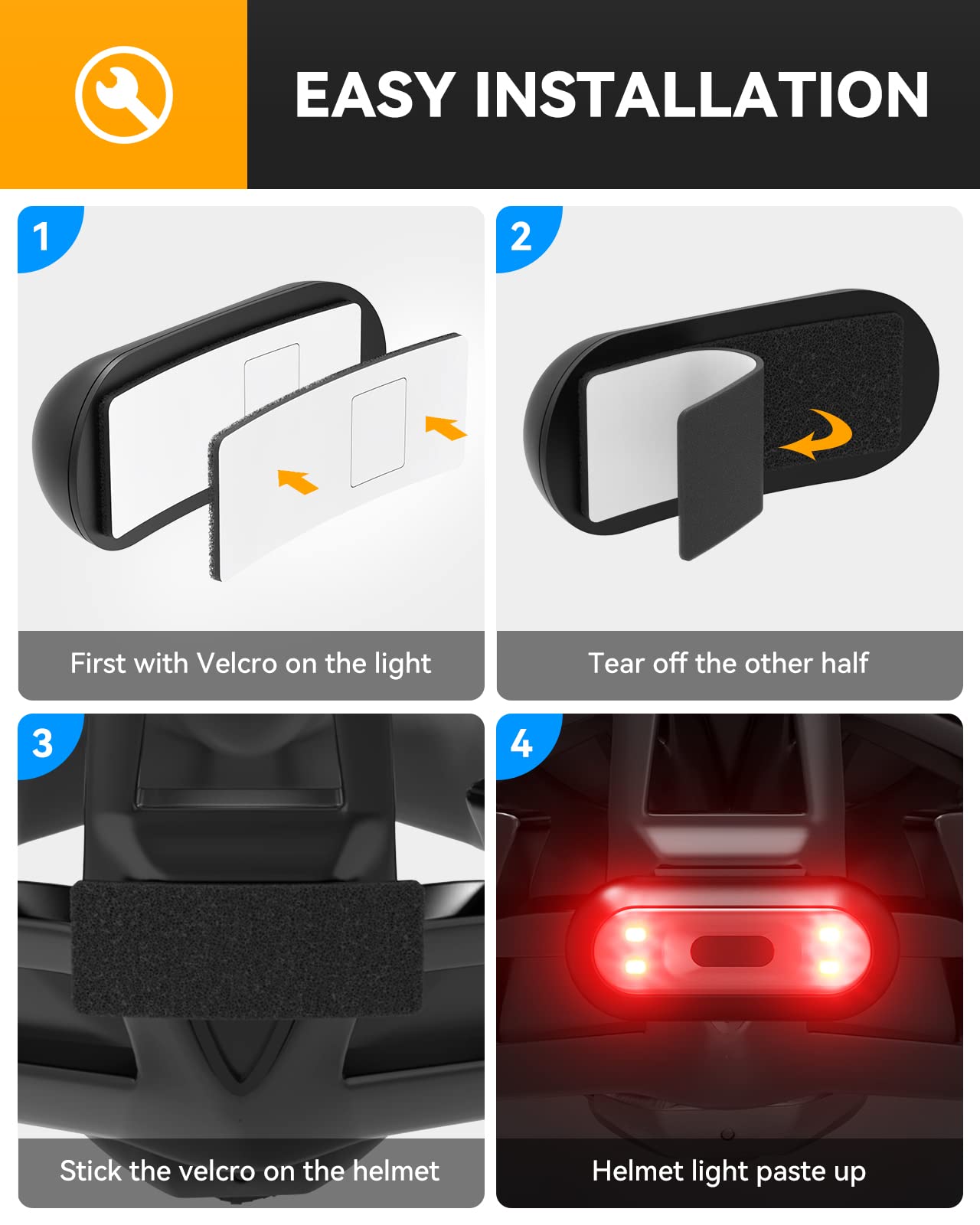 EASY INSTALLATION

1

First with Velcro on the light

2

Tear off the other half

3

Stick the velcro on the helmet

4

Helmet light paste up