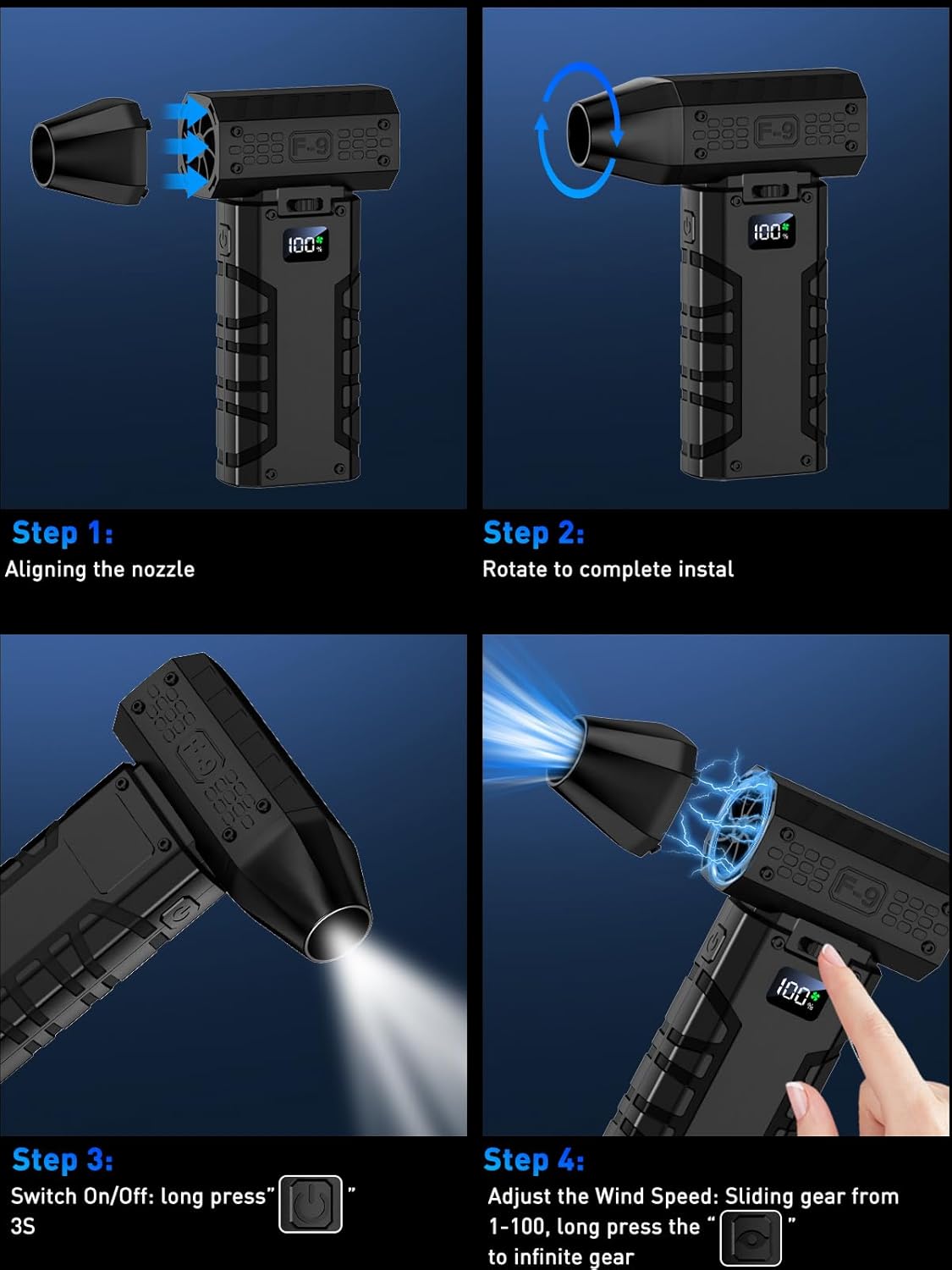 F-9

100%

Step 1:
Aligning the nozzle

F-9

100%

Step 2:
Rotate to complete instal

F-9

Step 3:
Switch On/Off: long press" "
3S

F-9

100%

Step 4:
Adjust the Wind Speed: Sliding gear from 1-100, long press the " "
to infinite gear