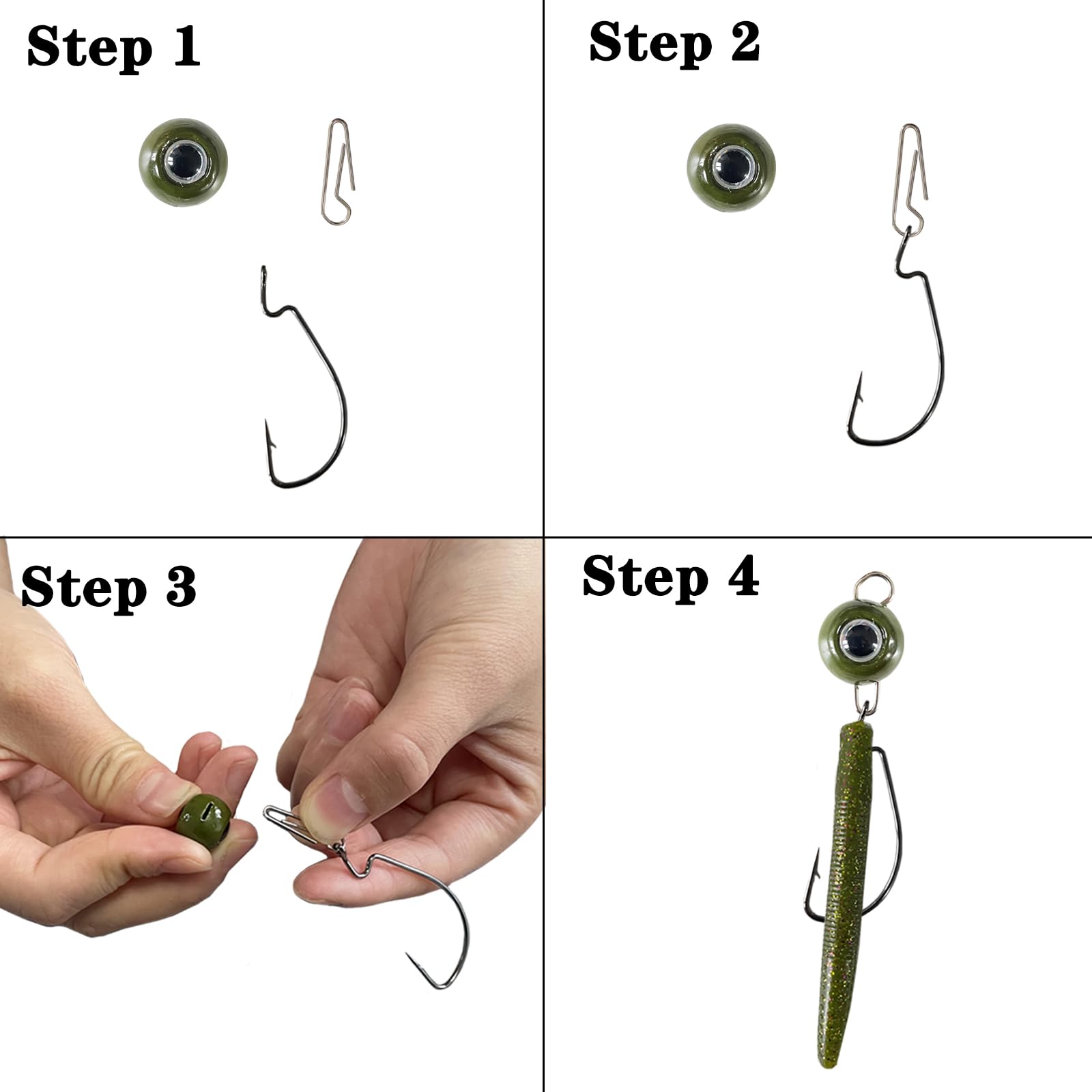 Step 1

Step 2

Step 3

Step 4