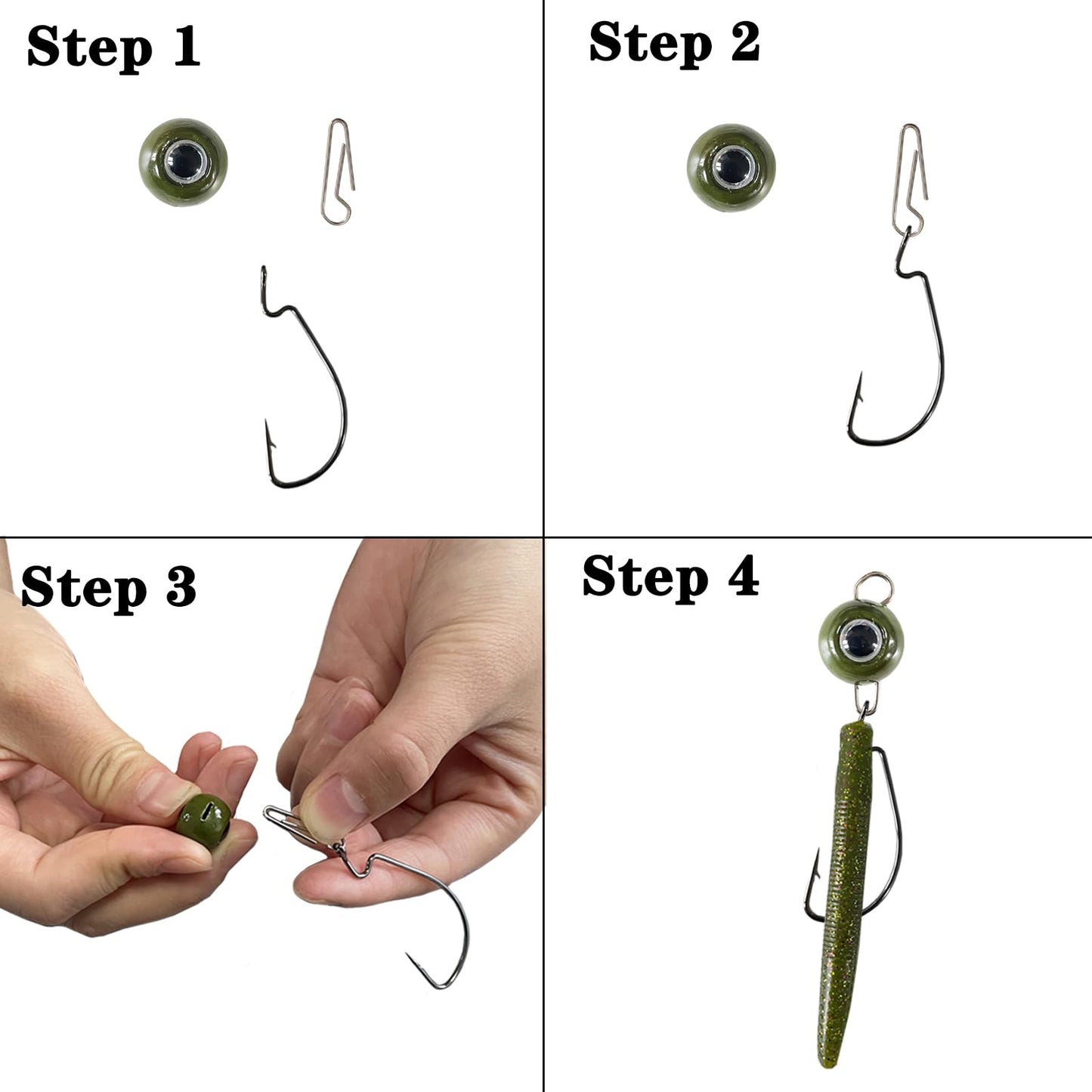 Step 1

Step 2

Step 3

Step 4