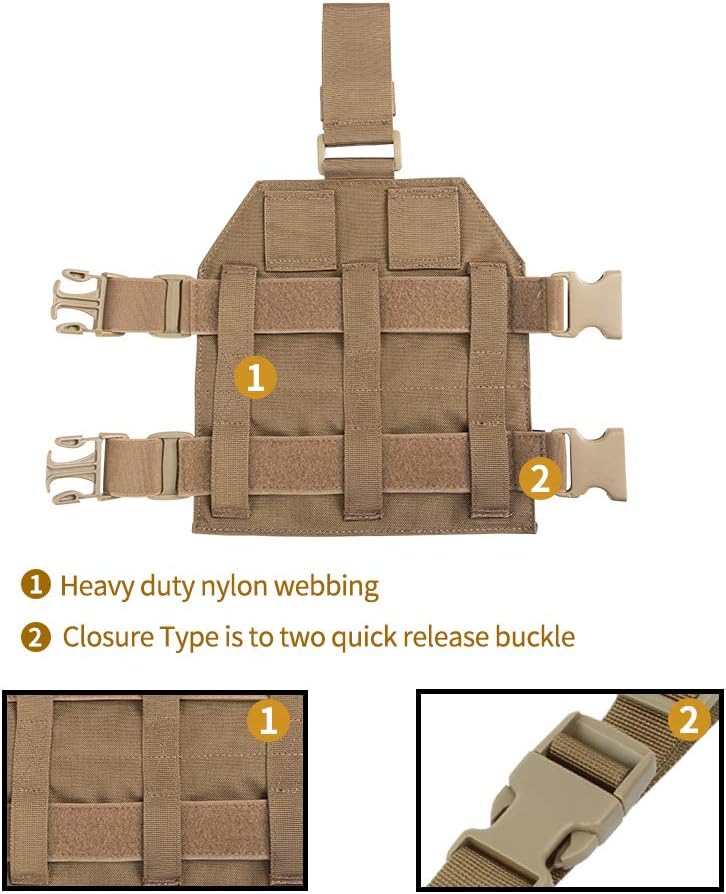 1

2

1 Heavy duty nylon webbing

2 Closure Type is to two quick release buckle

1

2