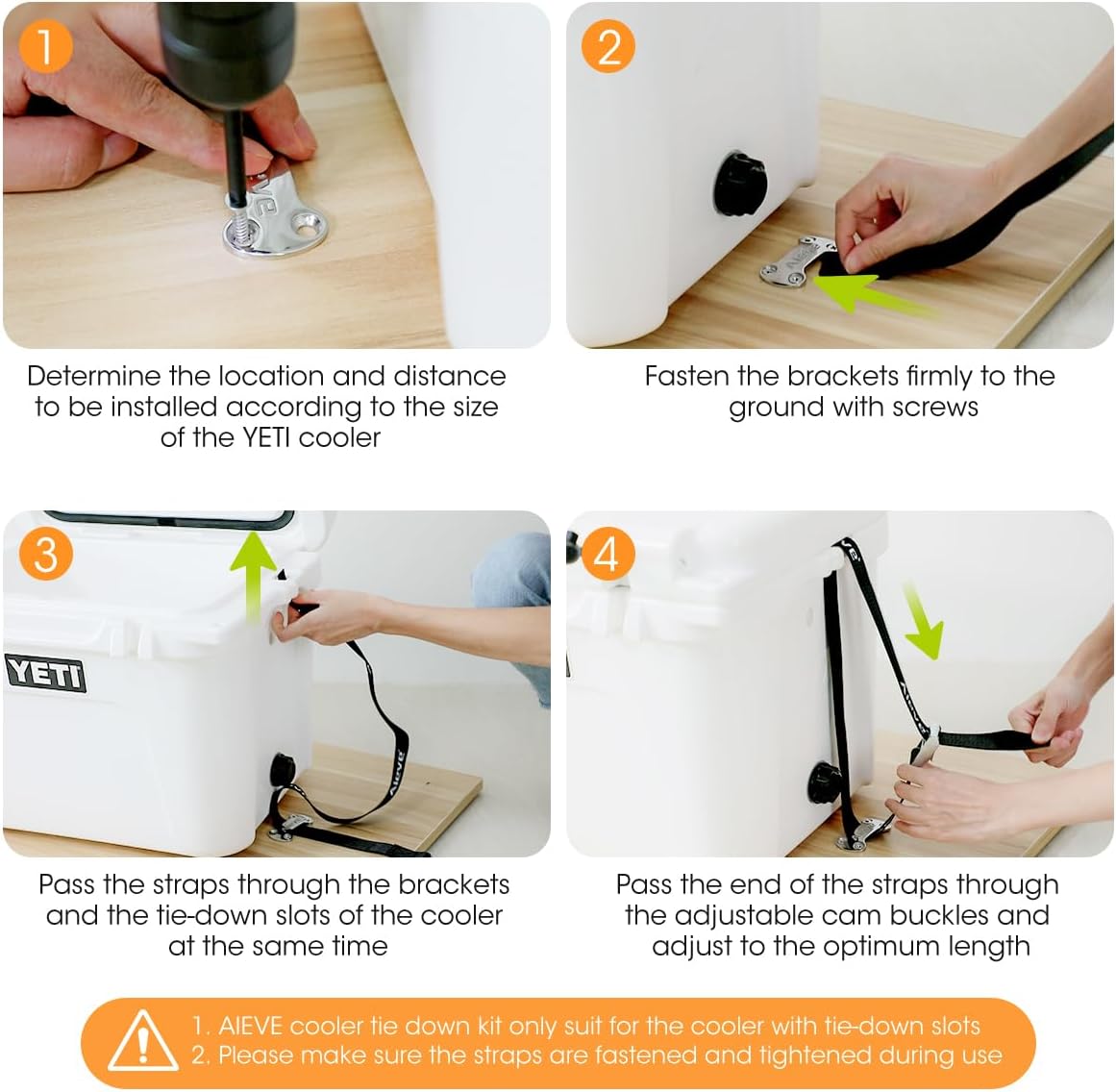 1

Determine the location and distance to be installed according to the size of the YETI cooler

2

Fasten the brackets firmly to the ground with screws

3

YETI

AIEVE

Pass the straps through the brackets and the tie-down slots of the cooler at the same time

4

AIEVE

Pass the end of the straps through the adjustable cam buckles and adjust to the optimum length

1. AIEVE cooler tie down kit only suit for the cooler with tie-down slots
2. Please make sure the straps are fastened and tightened during use