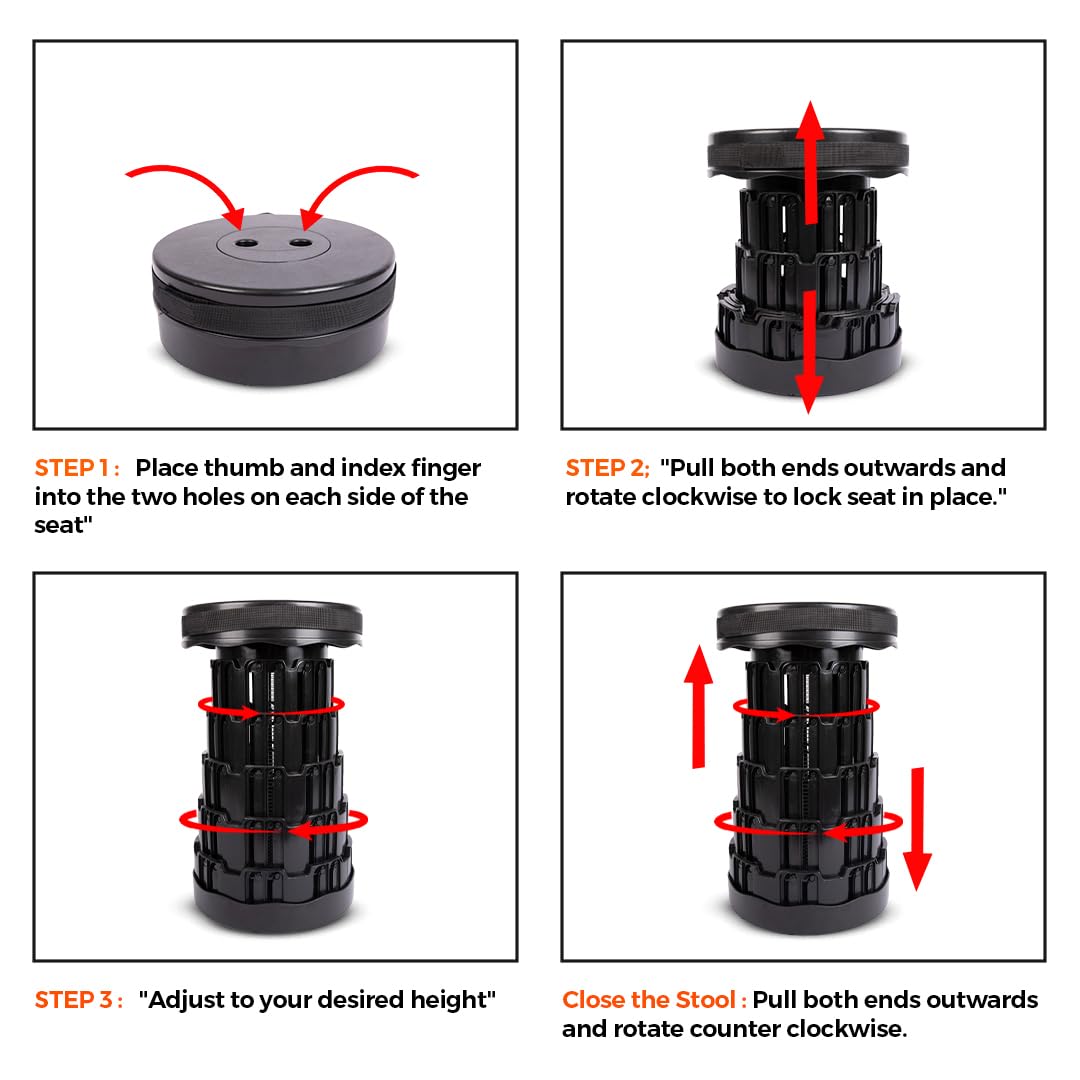 STEP 1 : Place thumb and index finger into the two holes on each side of the seat"

STEP 2; "Pull both ends outwards and rotate clockwise to lock seat in place."

STEP 3 : "Adjust to your desired height"

Close the Stool : Pull both ends outwards and rotate counter clockwise.