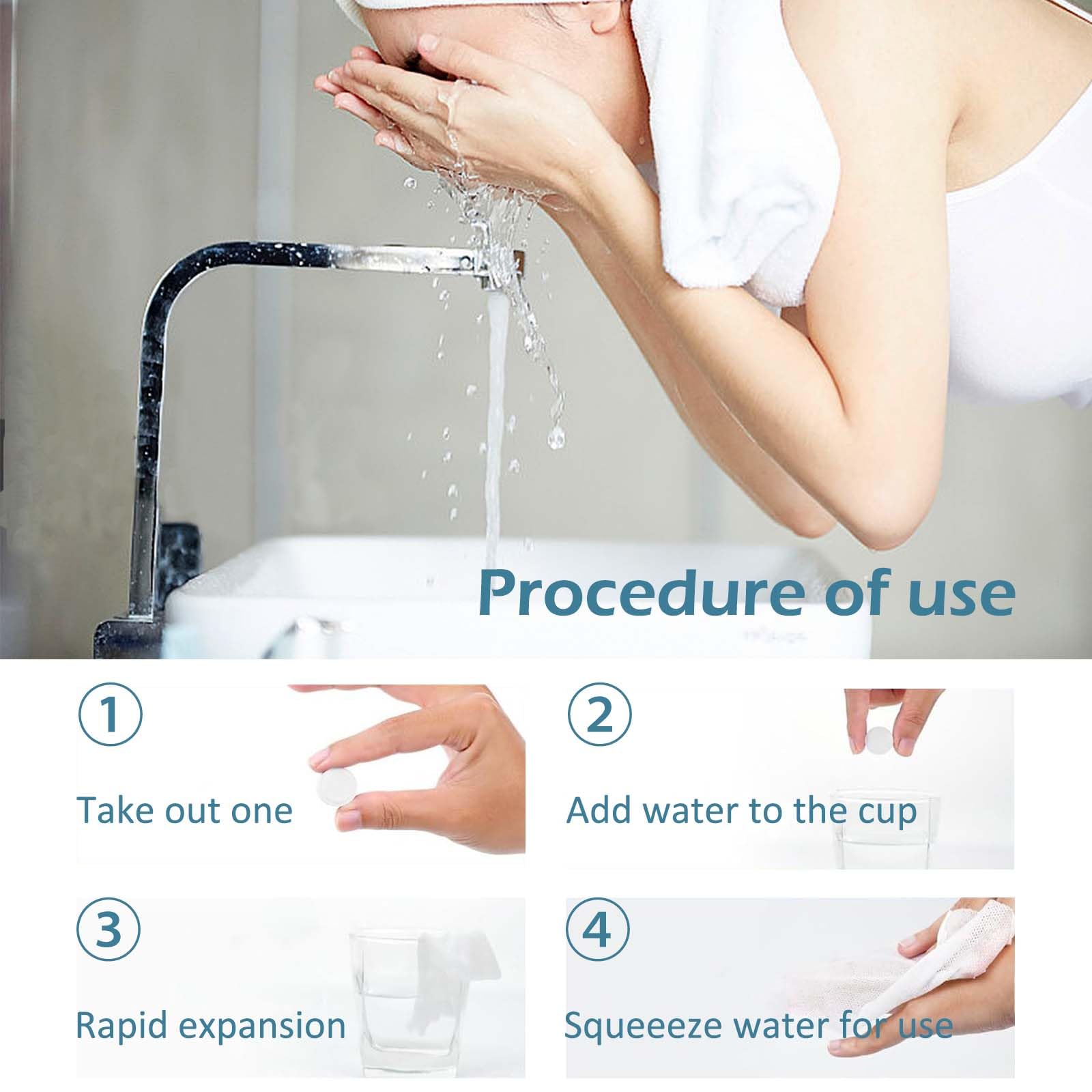 Procedure of use

1
Take out one

2
Add water to the cup

3
Rapid expansion

4
Squeeeze water for use