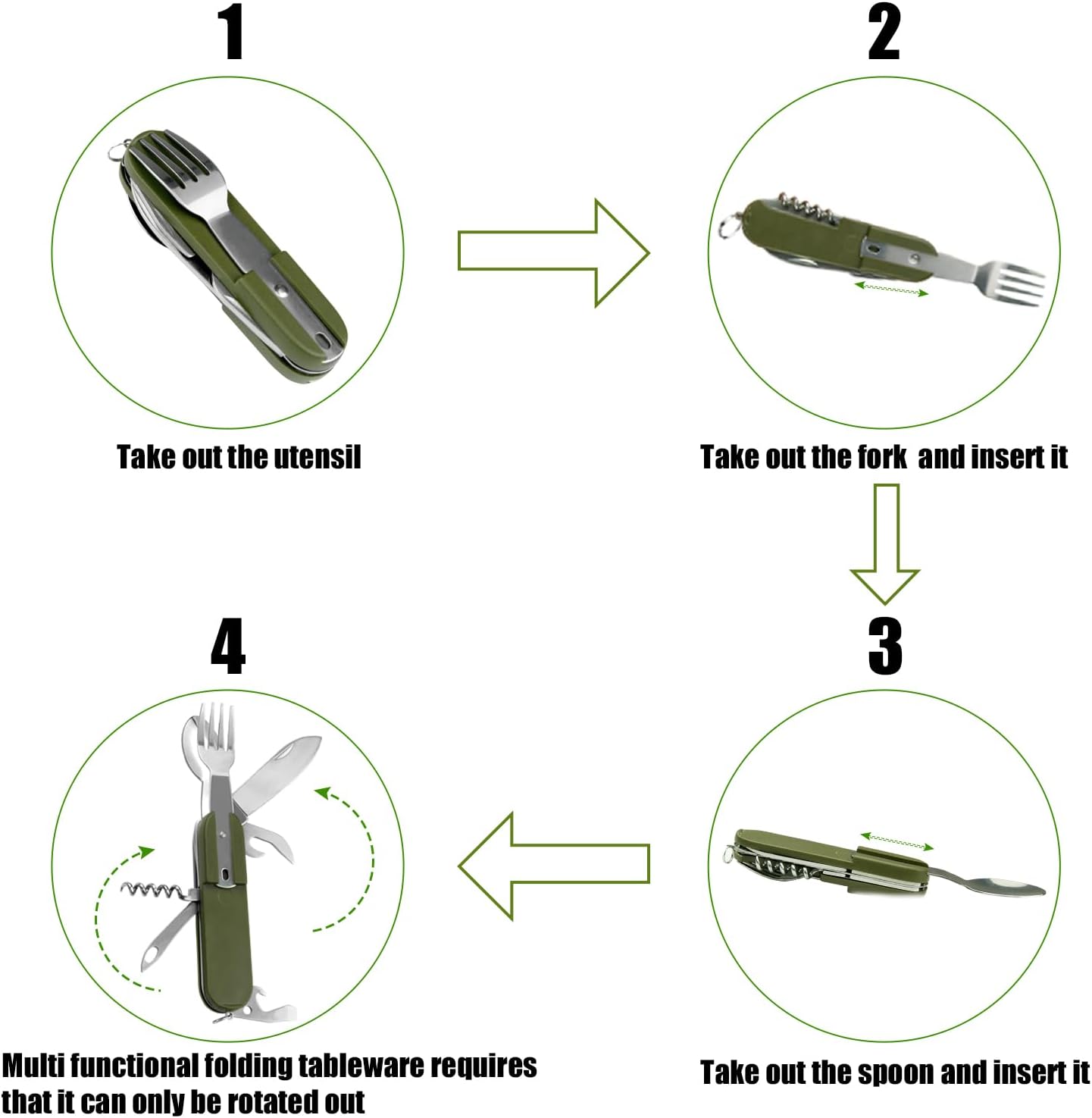 1

Take out the utensil

2

Take out the fork  and insert it

3

Take out the spoon and insert it

4

Multi functional folding tableware requires that it can only be rotated out