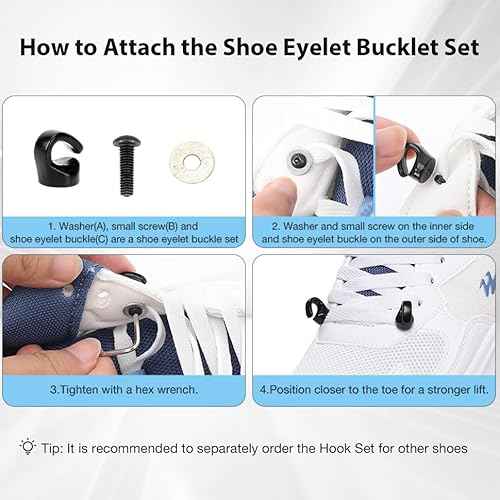 How to Attach the Shoe Eyelet Bucklet Set

1. Washer(A), small screw(B) and shoe eyelet buckle(C) are a shoe eyelet buckle set

2. Washer and small screw on the inner side and shoe eyelet buckle on the outer side of shoe.

3.Tighten with a hex wrench.

4.Position closer to the toe for a stronger lift.

Tip: It is recommended to separately order the Hook Set for other shoes