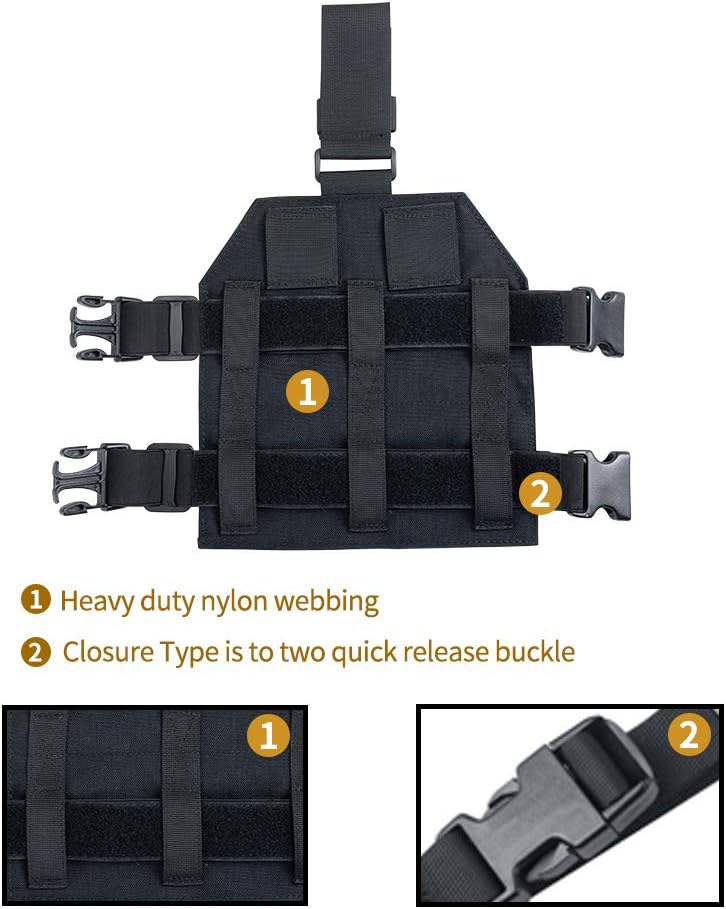 1

2

1 Heavy duty nylon webbing

2 Closure Type is to two quick release buckle

1

2