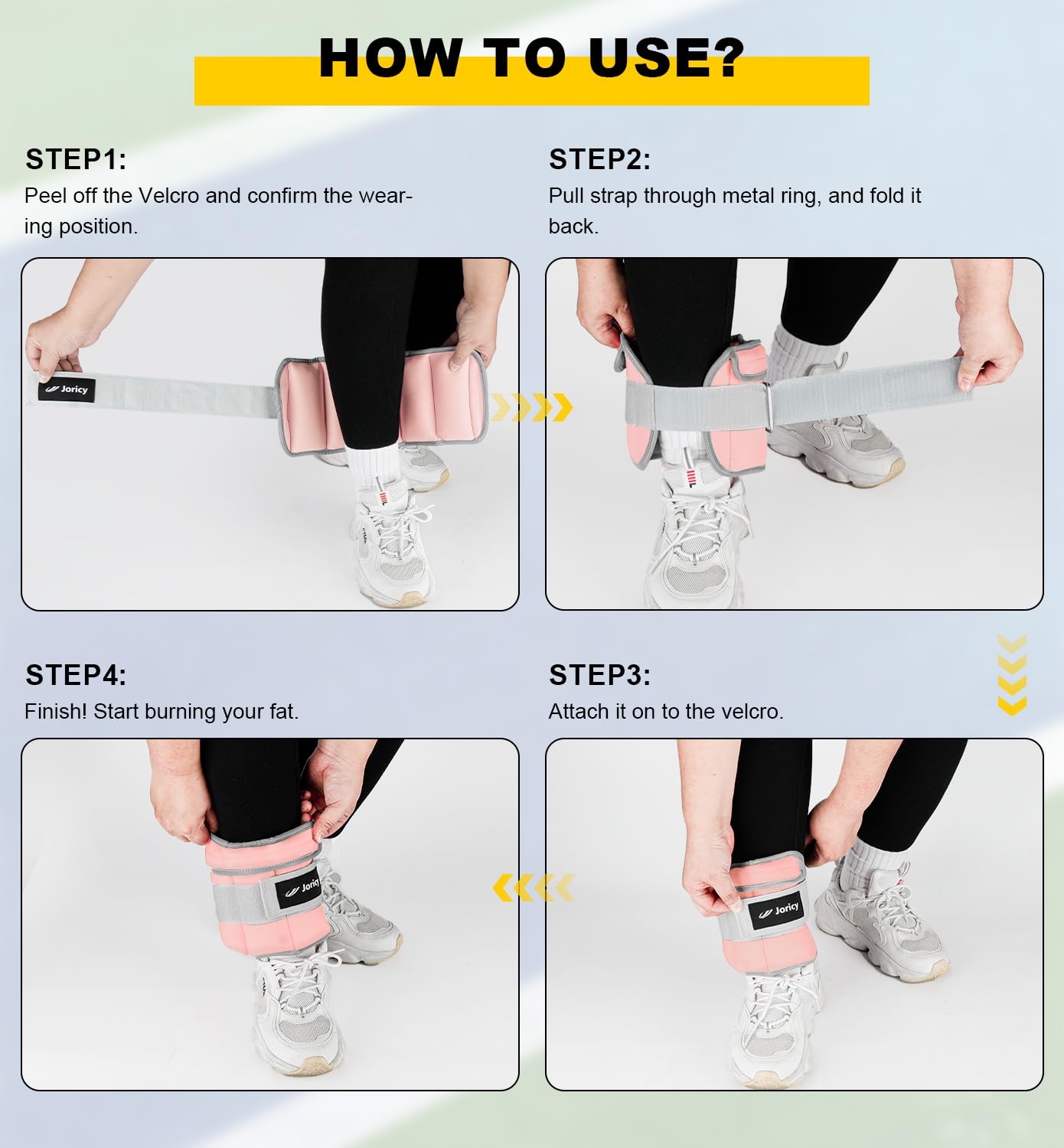 HOW TO USE?

STEP1:
Peel off the Velcro and confirm the wearing position.

Joricy

STEP2:
Pull strap through metal ring, and fold it back.

STEP4:
Finish! Start burning your fat.

Joricy

STEP3:
Attach it on to the velcro.

Joricy