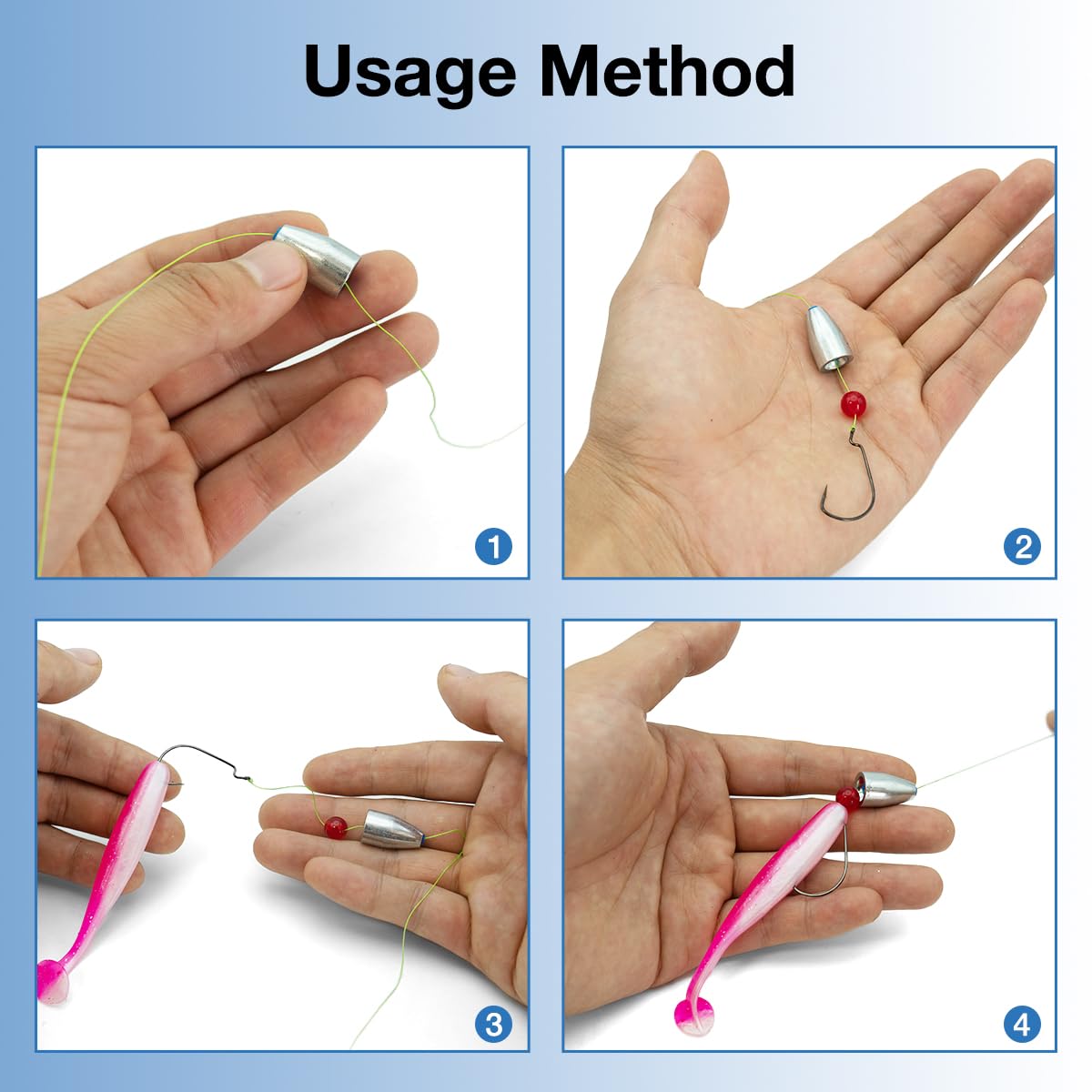 Usage Method

1

2

3

4