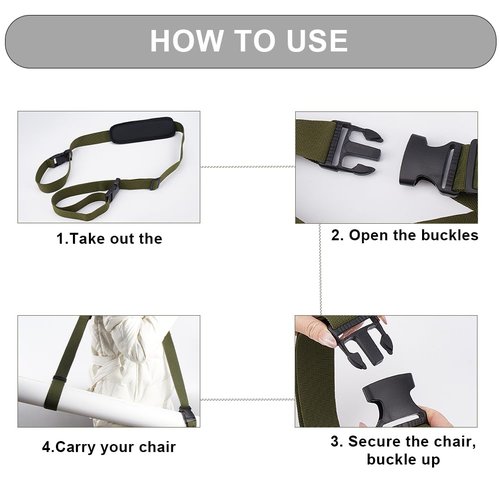 HOW TO USE

1.Take out the

2. Open the buckles

4.Carry your chair

3. Secure the chair, buckle up