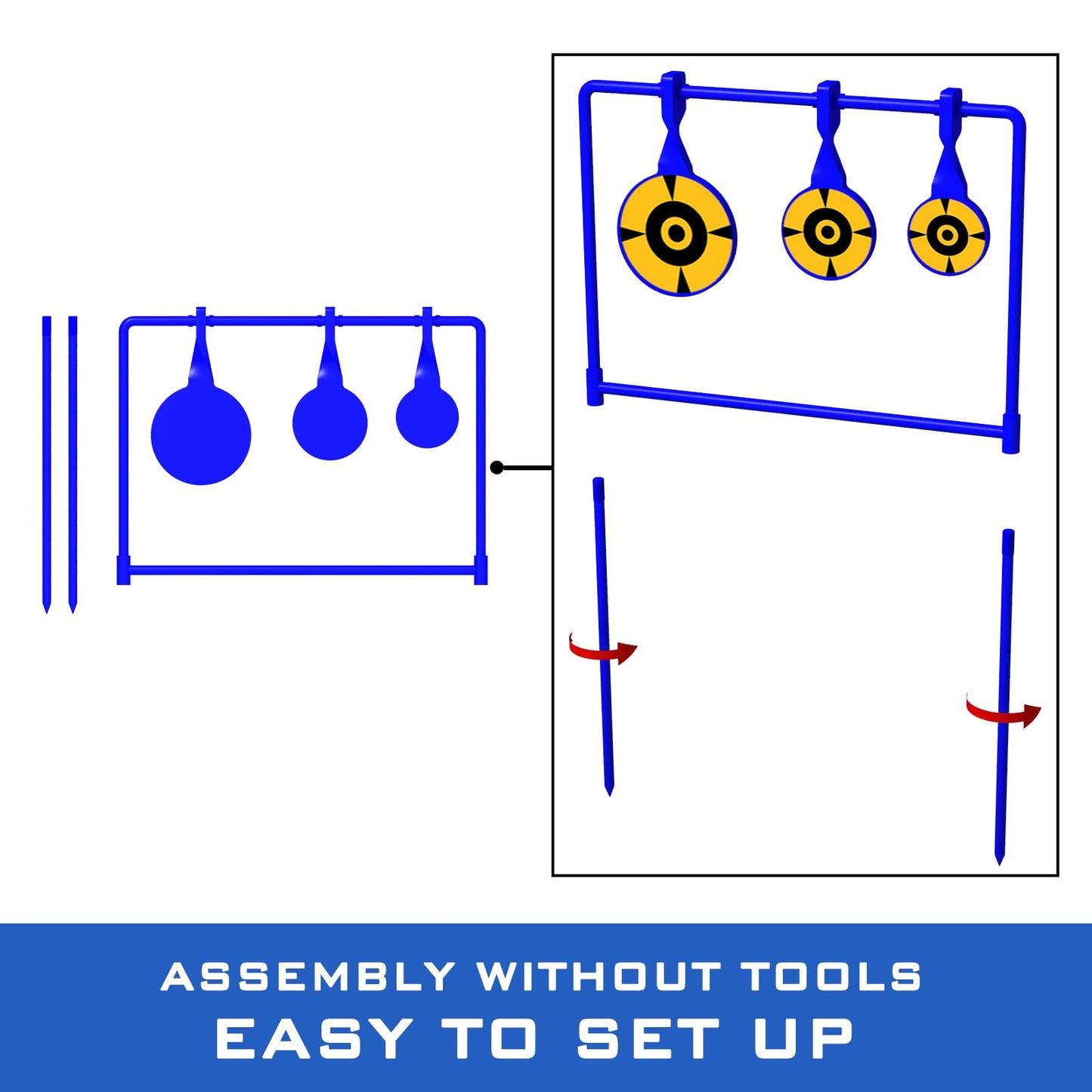 ASSEMBLY WITHOUT TOOLS
EASY TO SET UP