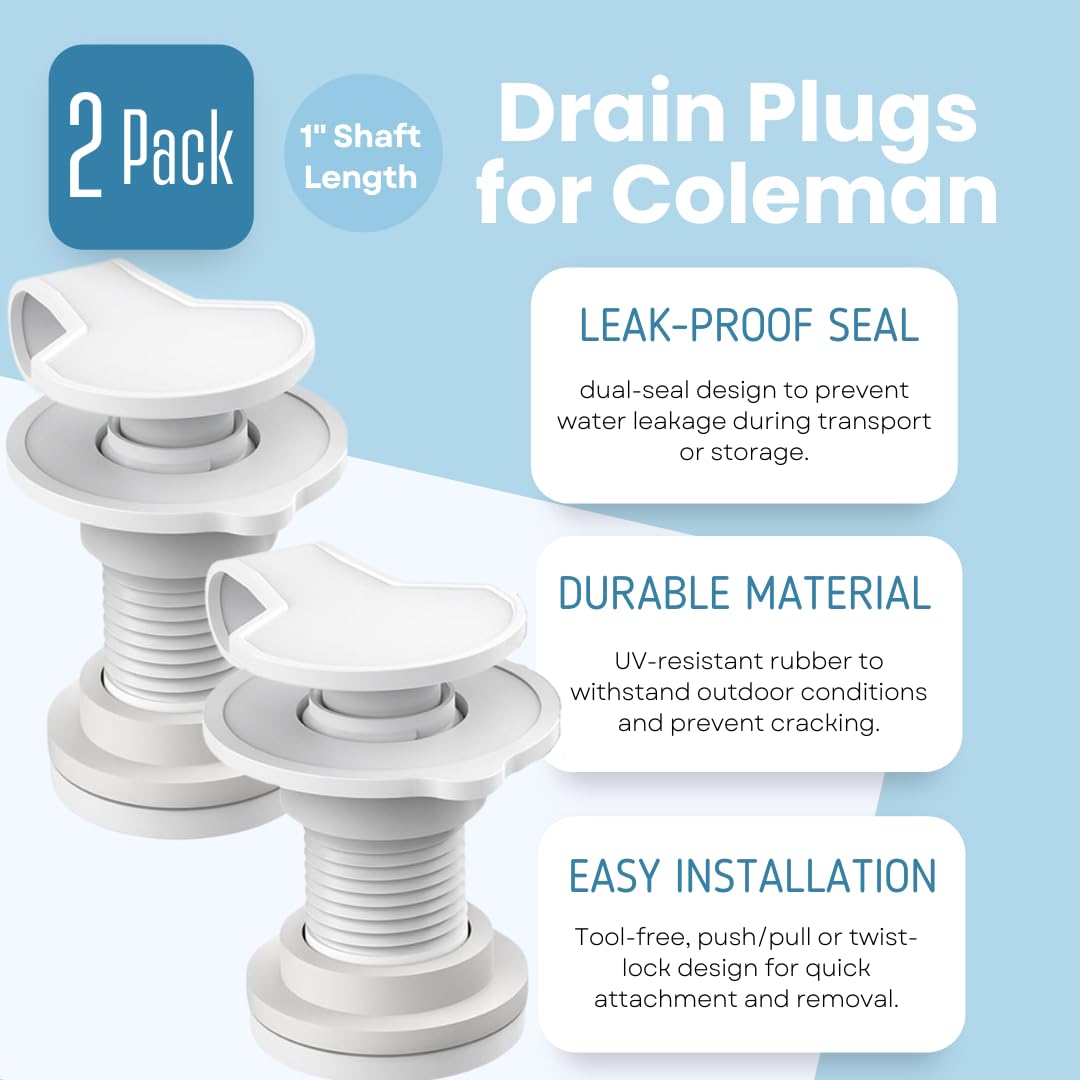 2 Pack

1" Shaft Length

Drain Plugs for Coleman

LEAK-PROOF SEAL

dual-seal design to prevent water leakage during transport or storage.

DURABLE MATERIAL

UV-resistant rubber to withstand outdoor conditions and prevent cracking.

EASY INSTALLATION

Tool-free, push/pull or twist-lock design for quick attachment and removal.