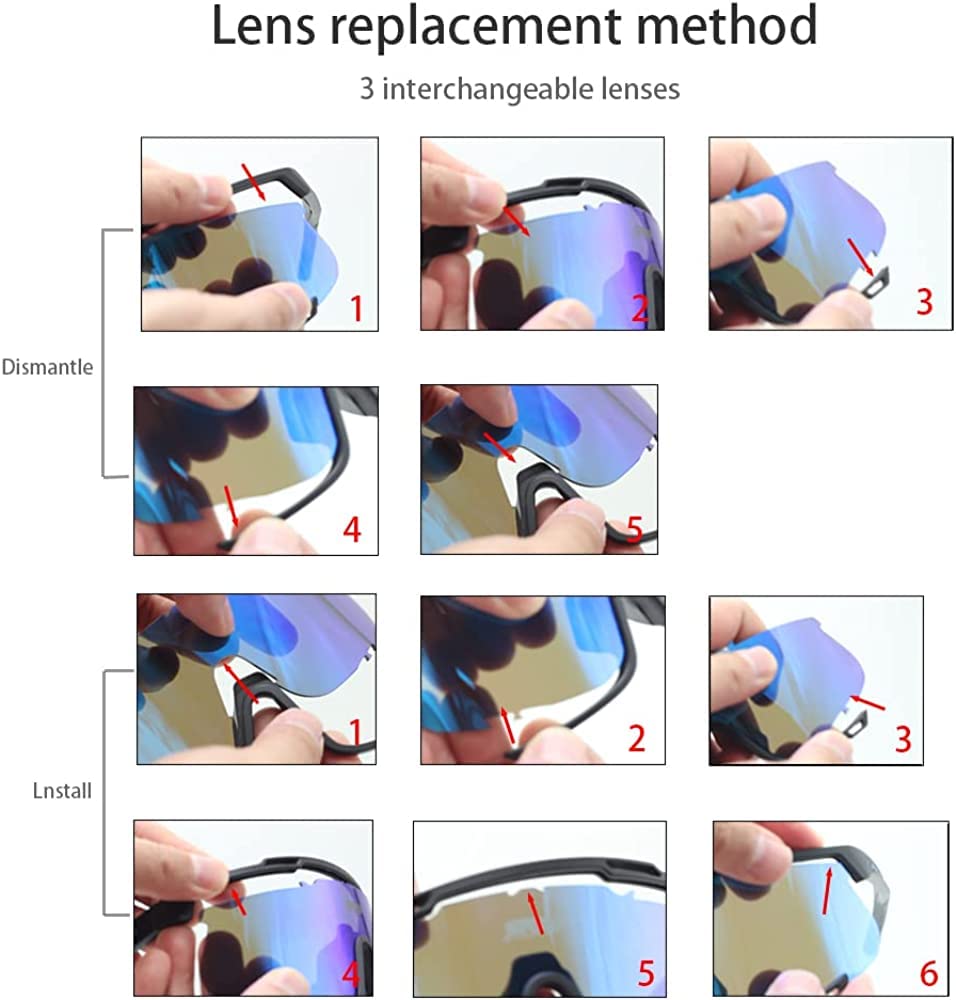 Lens replacement method

3 interchangeable lenses

Dismantle

1

2

3

4

5

Lnstall

1

2

3

4

5

6