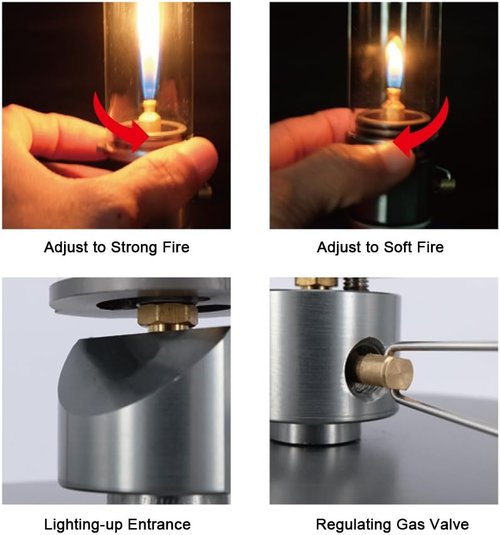 Adjust to Strong Fire

Adjust to Soft Fire

Lighting-up Entrance

Regulating Gas Valve