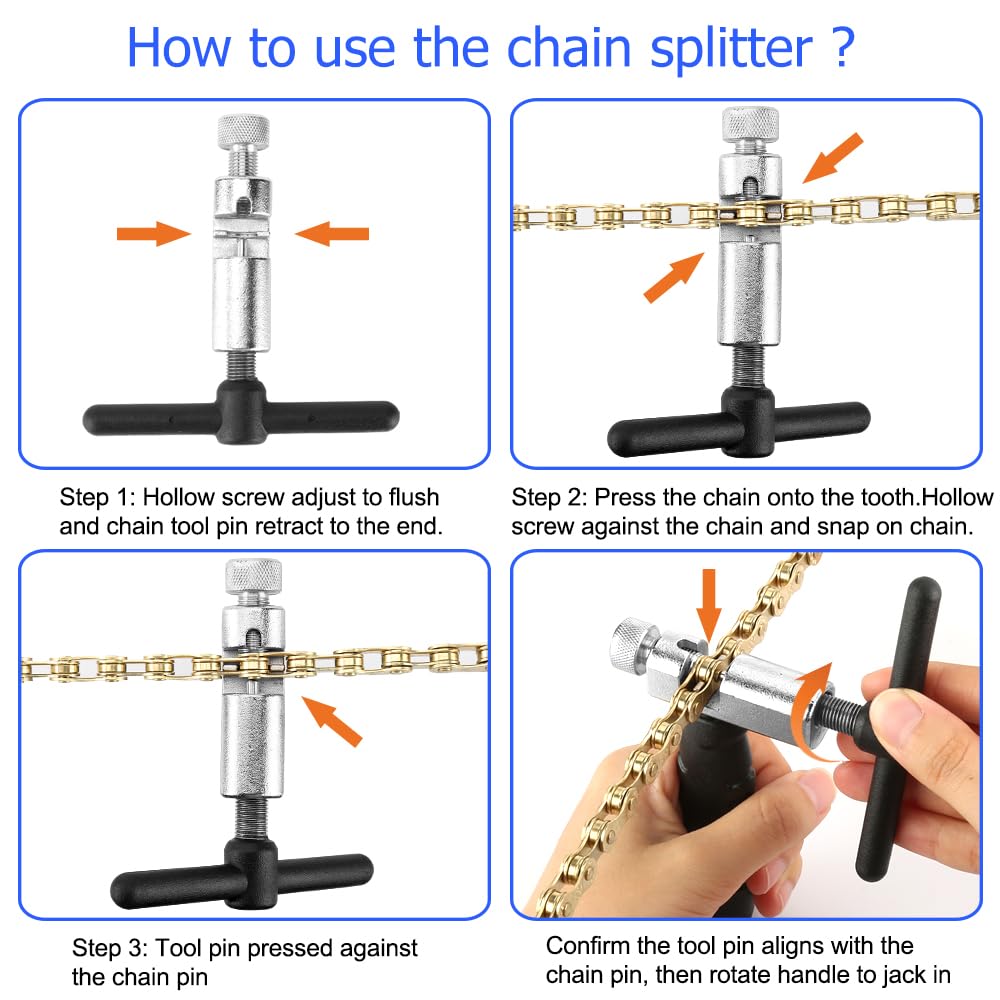 How to use the chain splitter ?

Step 1: Hollow screw adjust to flush and chain tool pin retract to the end.

Step 2: Press the chain onto the tooth.Hollow screw against the chain and snap on chain.

Step 3: Tool pin pressed against the chain pin

Confirm the tool pin aligns with the chain pin, then rotate handle to jack in