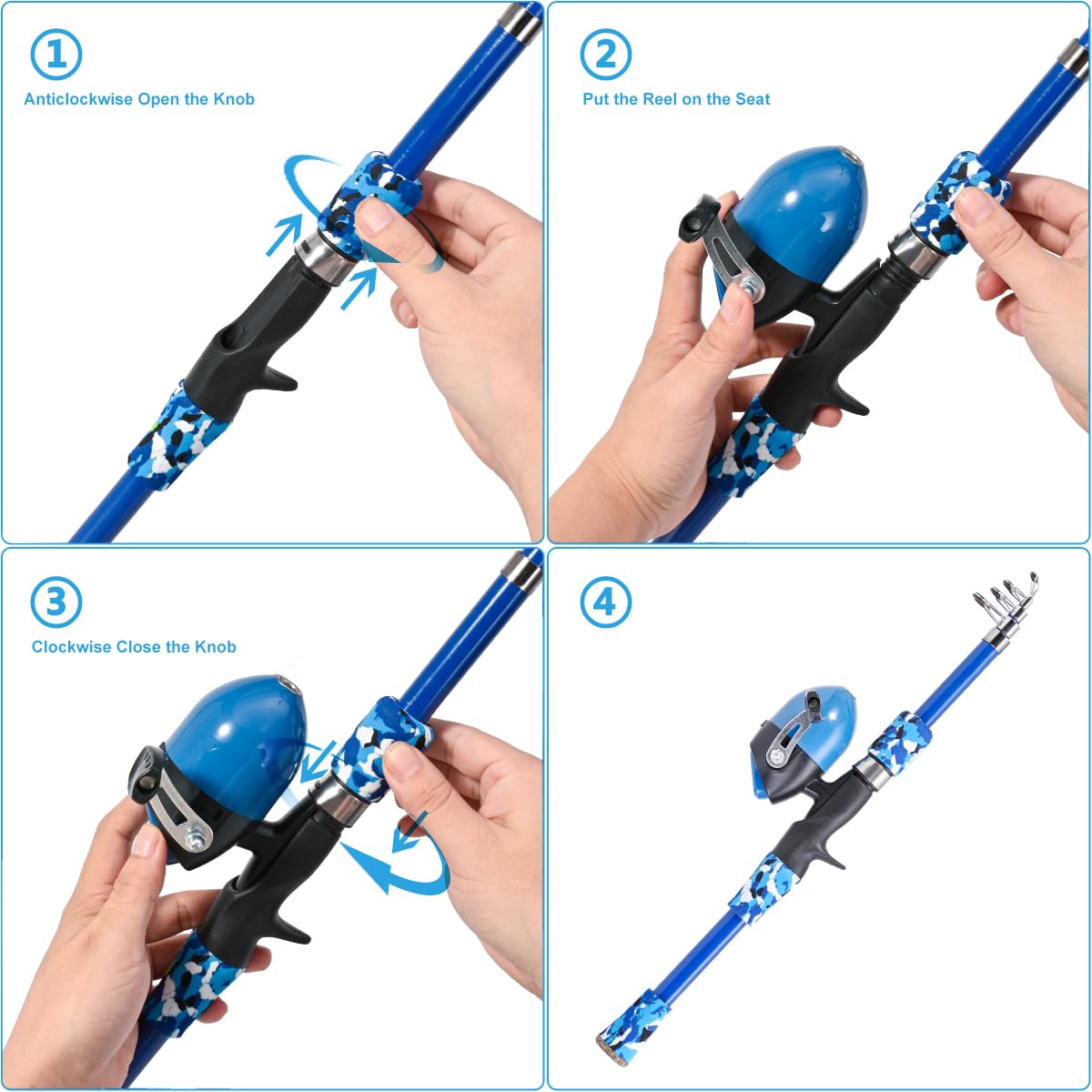 1
Anticlockwise Open the Knob

2
Put the Reel on the Seat

3
Clockwise Close the Knob

4