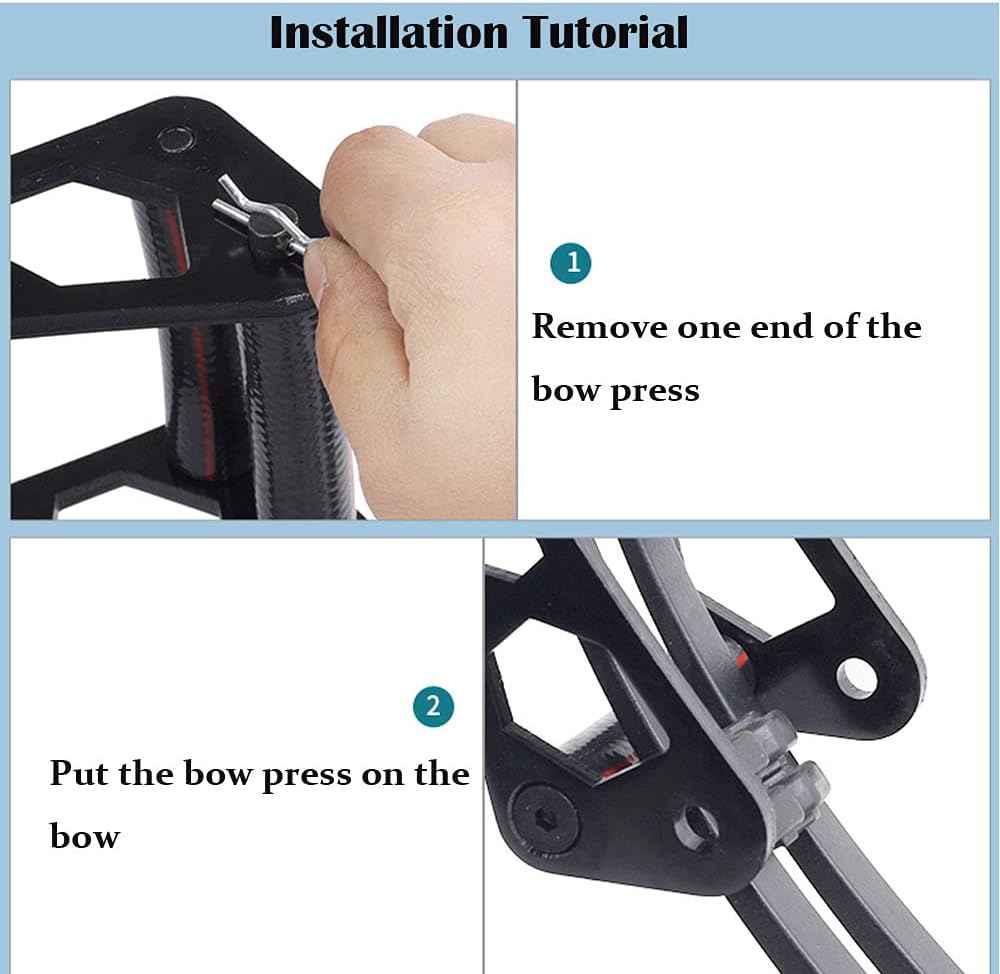 Installation Tutorial

1

Remove one end of the bow press

2

Put the bow press on the bow