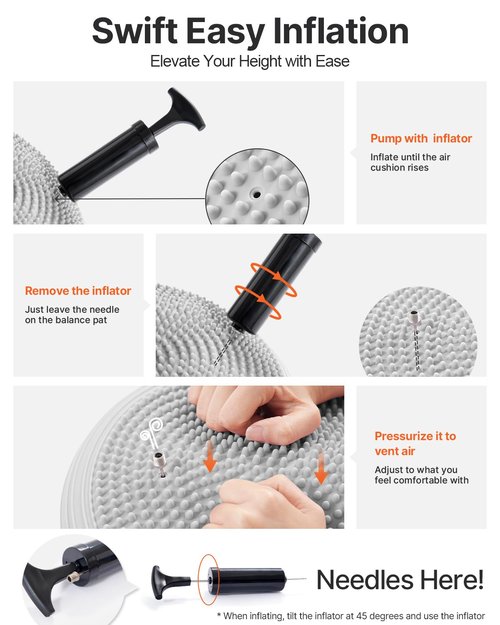 Swift Easy Inflation
Elevate Your Height with Ease

Pump with inflator
Inflate until the air cushion rises

Remove the inflator
Just leave the needle on the balance pat

Pressurize it to vent air
Adjust to what you feel comfortable with

Needles Here!

* When inflating, tilt the inflator at 45 degrees and use the inflator