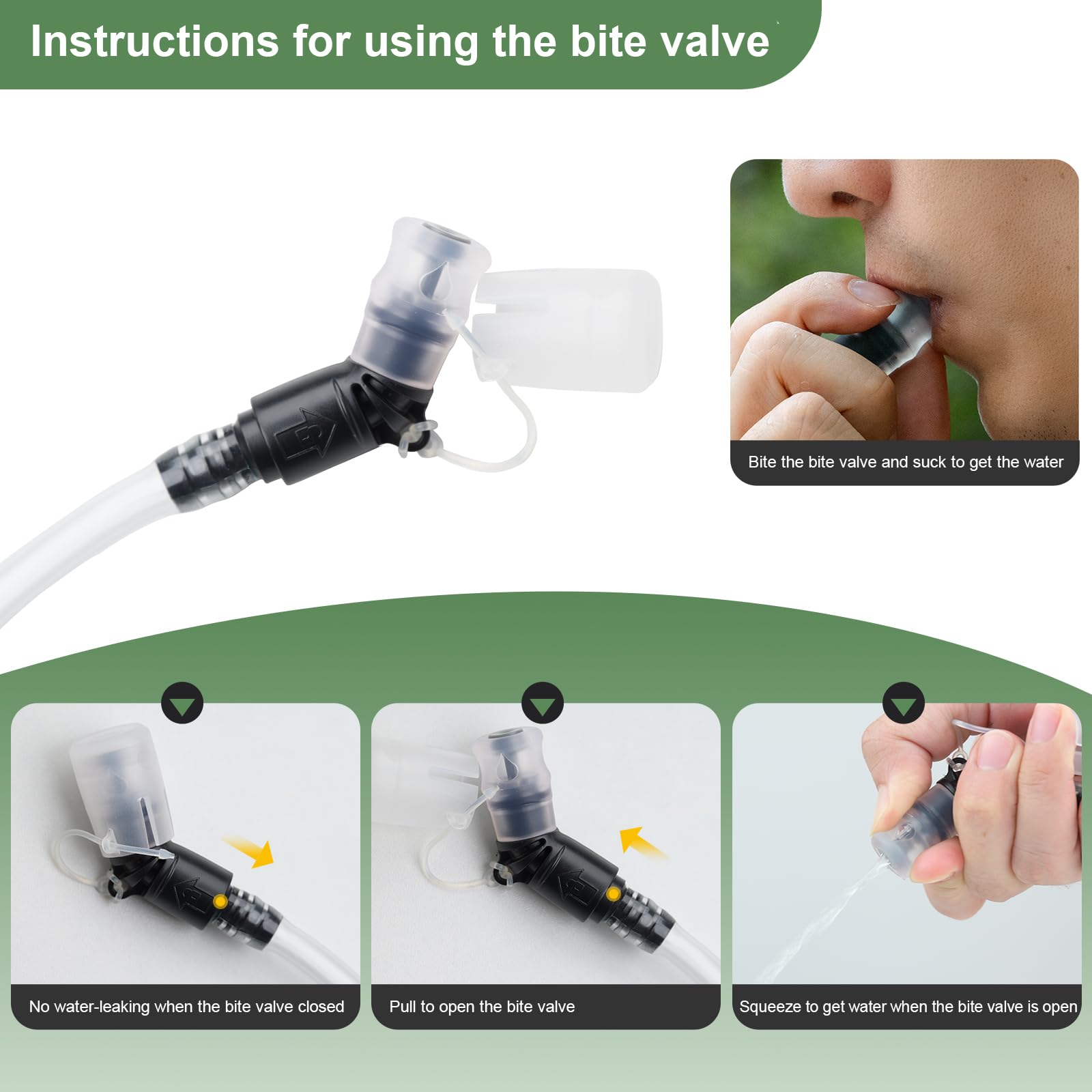 Instructions for using the bite valve

Bite the bite valve and suck to get the water

No water-leaking when the bite valve closed

Pull to open the bite valve

Squeeze to get water when the bite valve is open