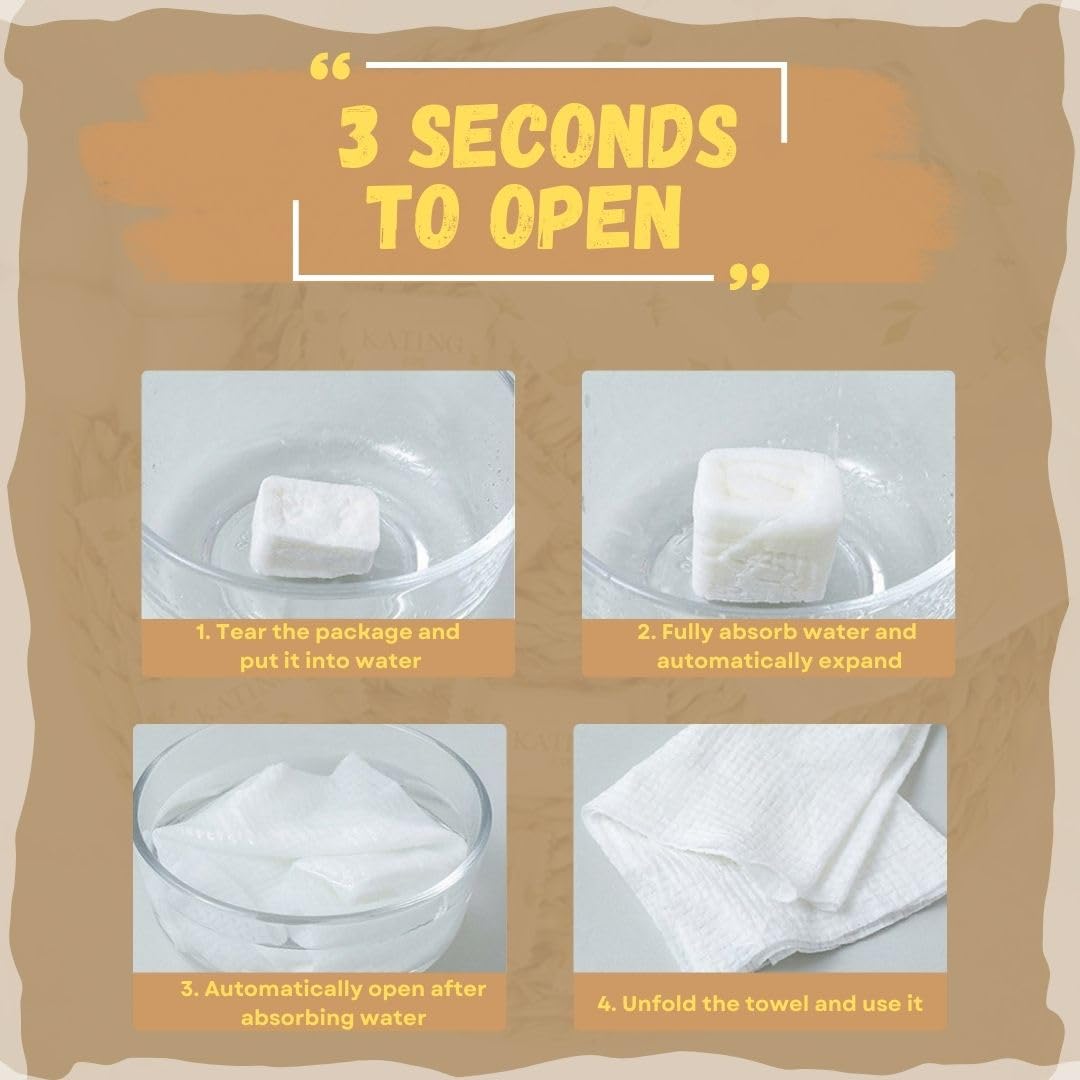 “ 3 SECONDS TO OPEN ”

KALING

1. Tear the package and put it into water

2. Fully absorb water and automatically expand

3. Automatically open after absorbing water

4. Unfold the towel and use it