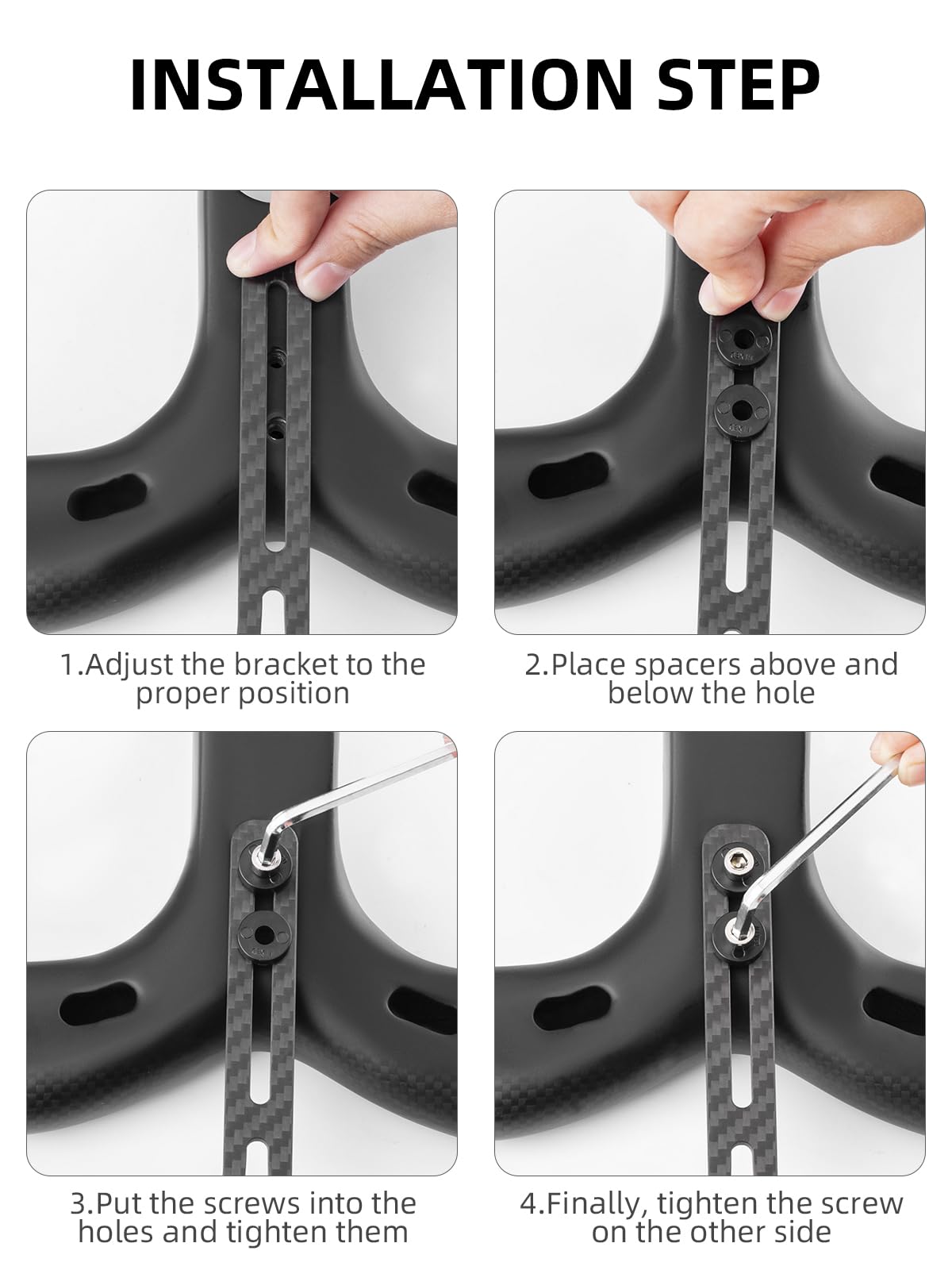 INSTALLATION STEP

1.Adjust the bracket to the proper position

2.Place spacers above and below the hole

3.Put the screws into the holes and tighten them

4.Finally, tighten the screw on the other side