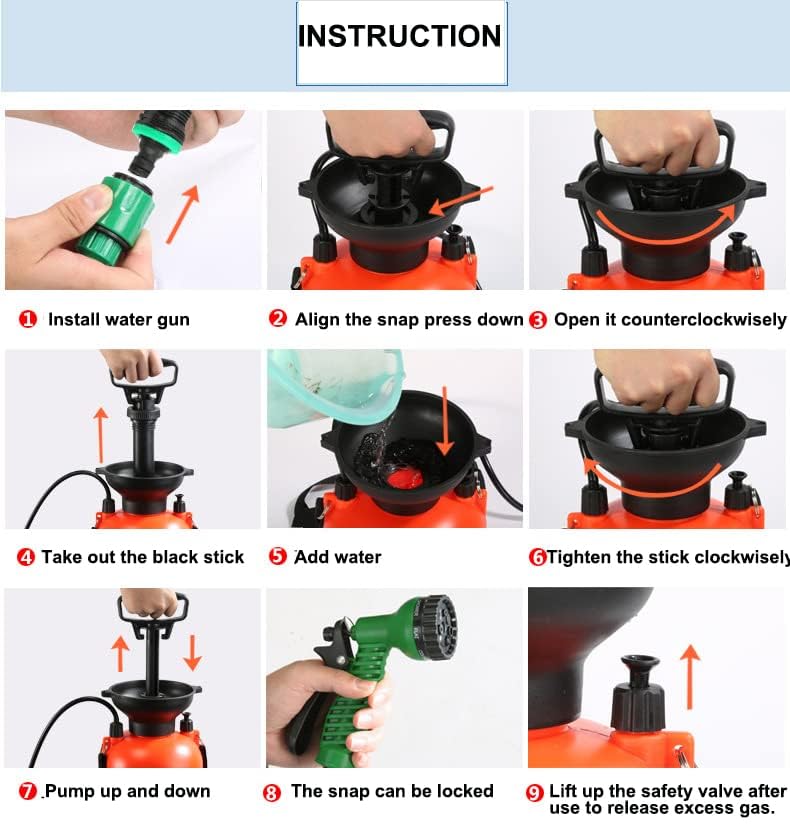 INSTRUCTION

❶ Install water gun

❷ Align the snap press down

❸ Open it counterclockwisely

❹ Take out the black stick

❺ Add water

❻Tighten the stick clockwisely

❼ .Pump up and down

❽ The snap can be locked

❾ Lift up the safety valve after use to release excess gas.