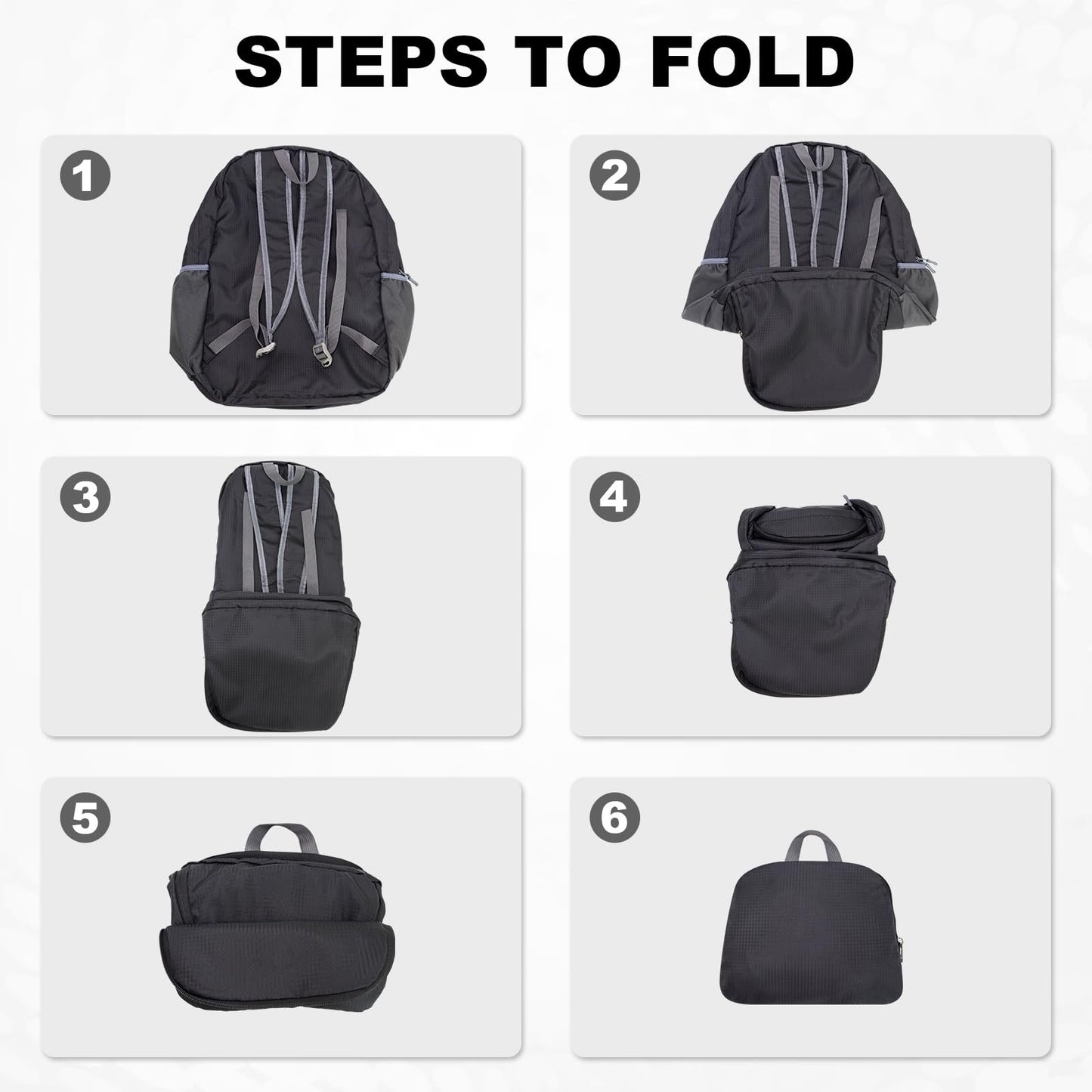 STEPS TO FOLD

1

2

3

4

5

6