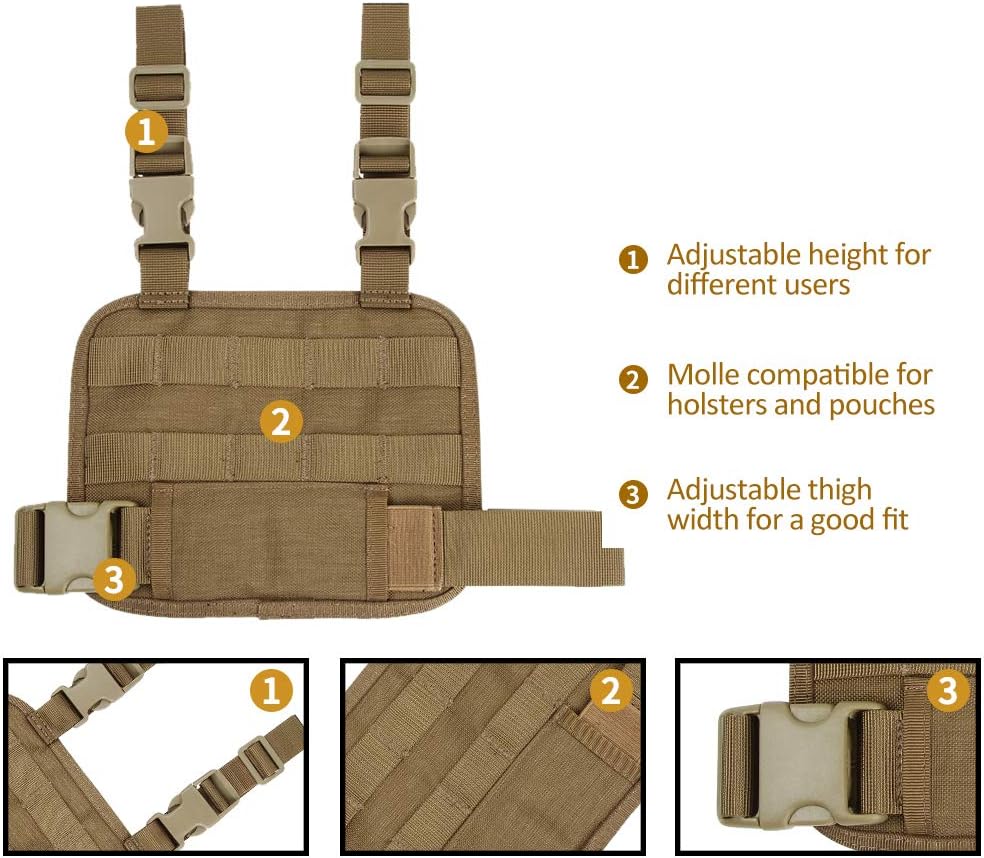 1

2

3

1 Adjustable height for different users

2 Molle compatible for holsters and pouches

3 Adjustable thigh width for a good fit

1

2

3