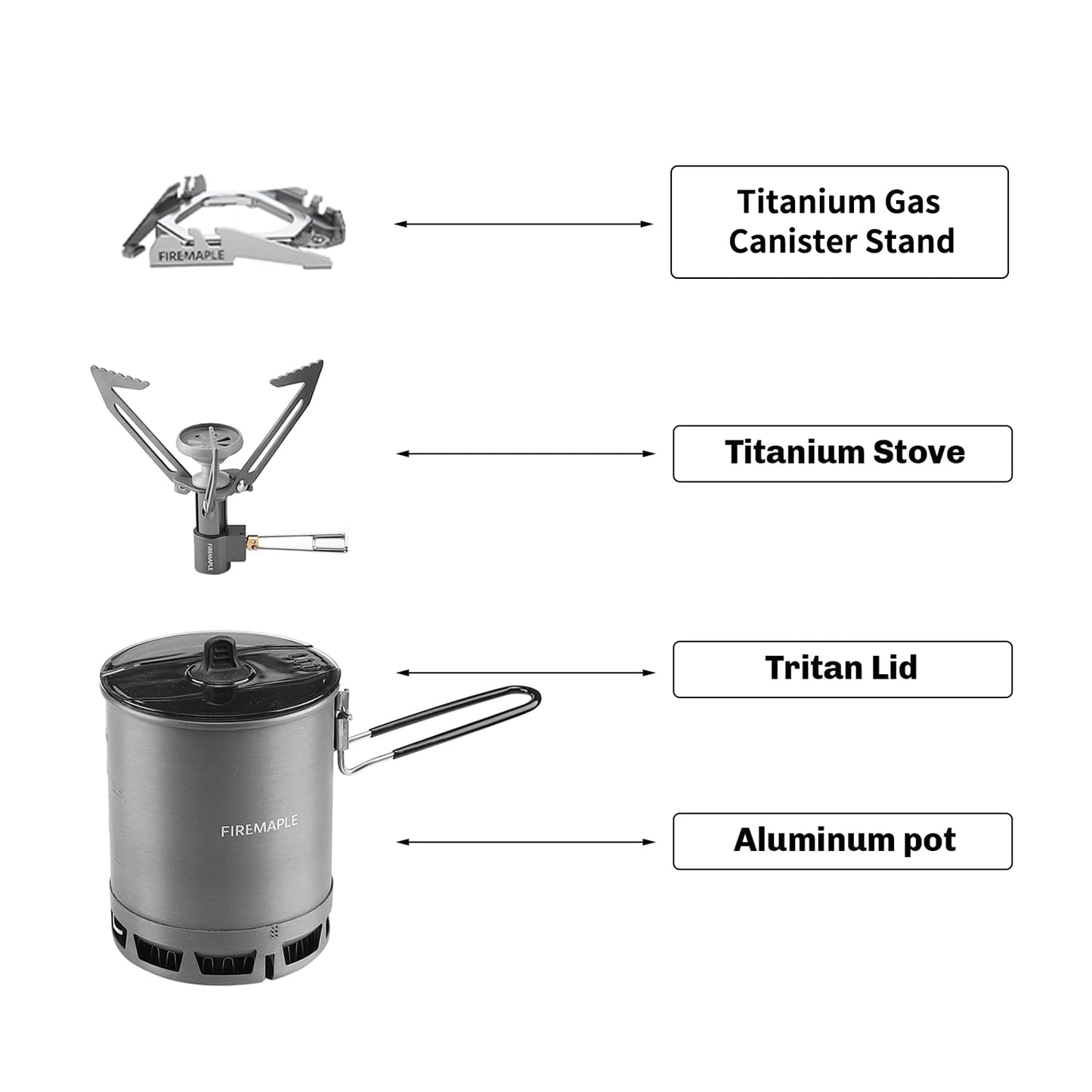 FIREMAPLE

Titanium Gas Canister Stand

FIREMAPLE

Titanium Stove

Tritan Lid

FIREMAPLE

Aluminum pot