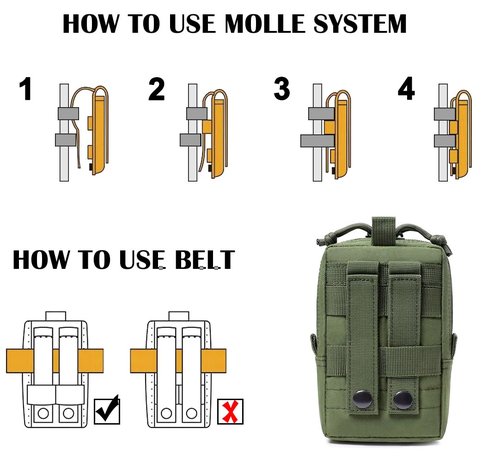 HOW TO USE MOLLE SYSTEM

1

2

3

4

HOW TO USE BELT