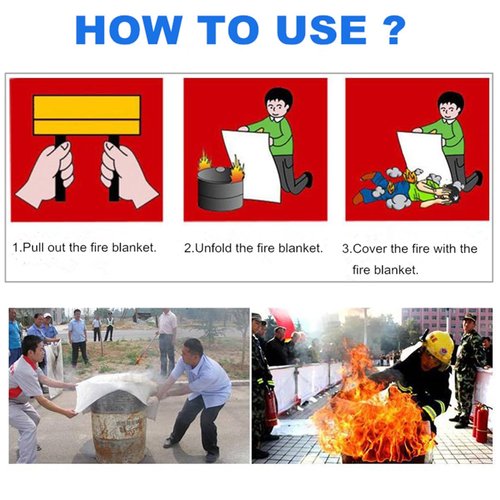 HOW TO USE ?

1.Pull out the fire blanket.

2.Unfold the fire blanket.

3.Cover the fire with the fire blanket.