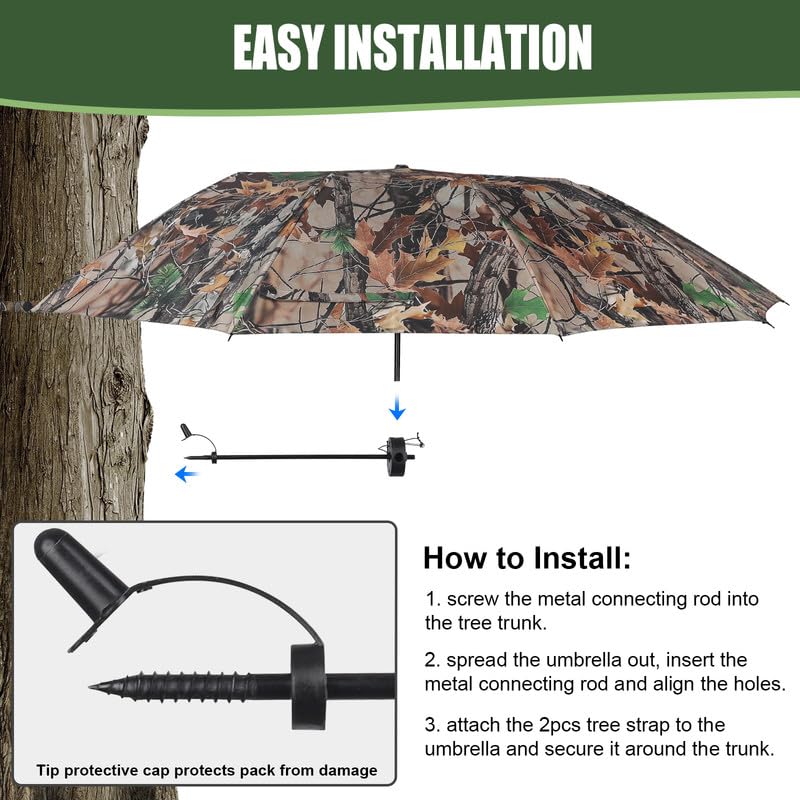 EASY INSTALLATION

Tip protective cap protects pack from damage

How to Install:

1. screw the metal connecting rod into the tree trunk.

2. spread the umbrella out, insert the metal connecting rod and align the holes.

3. attach the 2pcs tree strap to the umbrella and secure it around the trunk.