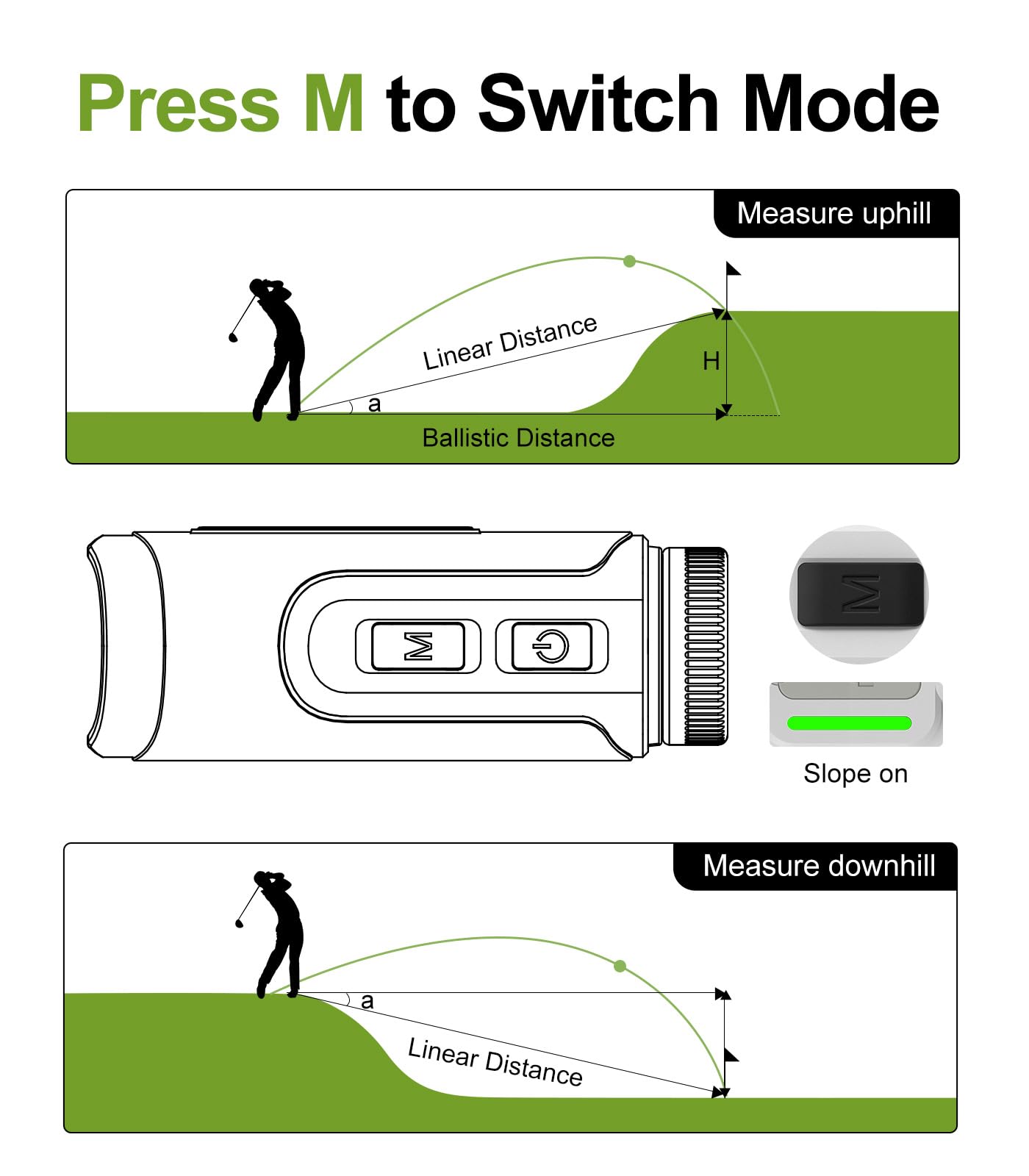 Press M to Switch Mode

Measure uphill

Linear Distance

H

a

Ballistic Distance

M

M

Slope on

Measure downhill

a

Linear Distance