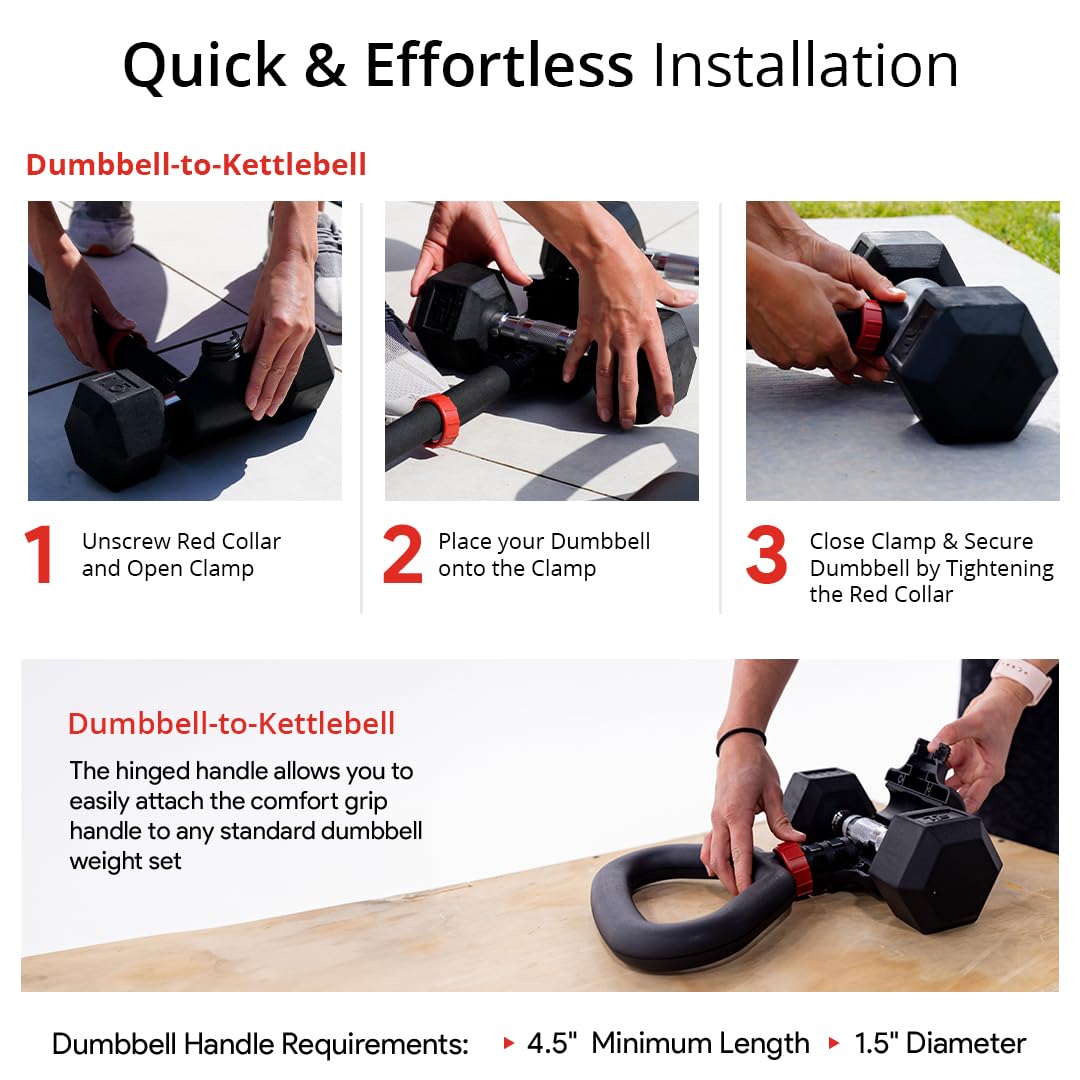 Quick & Effortless Installation

Dumbbell-to-Kettlebell

1 Unscrew Red Collar and Open Clamp

2 Place your Dumbbell onto the Clamp

3 Close Clamp & Secure Dumbbell by Tightening the Red Collar

Dumbbell-to-Kettlebell

The hinged handle allows you to easily attach the comfort grip handle to any standard dumbbell weight set

Dumbbell Handle Requirements: ▸ 4.5" Minimum Length ▸ 1.5" Diameter