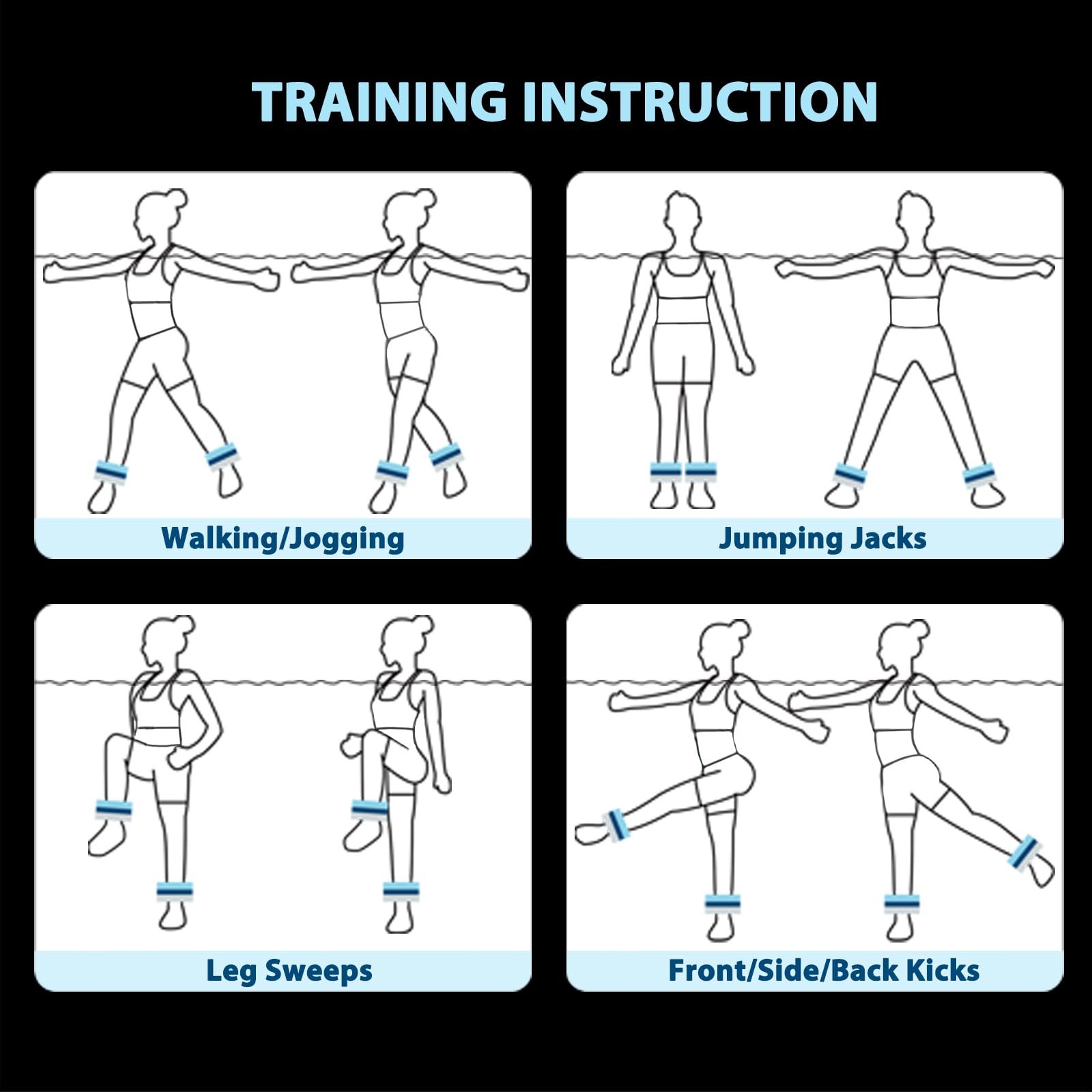 TRAINING INSTRUCTION

Walking/Jogging

Jumping Jacks

Leg Sweeps

Front/Side/Back Kicks