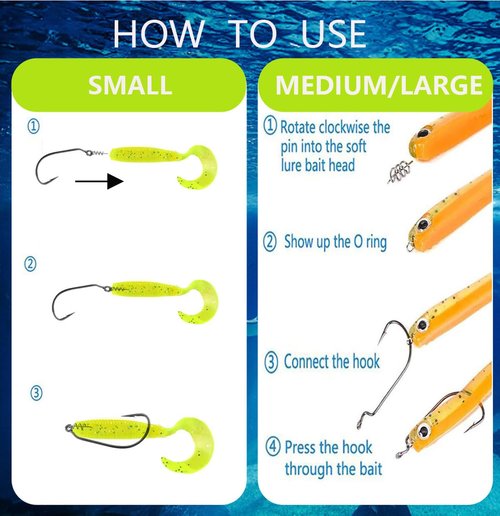 HOW TO USE

SMALL

①

②

③

MEDIUM/LARGE

① Rotate clockwise the pin into the soft lure bait head

② Show up the O ring

③ Connect the hook

④ Press the hook through the bait