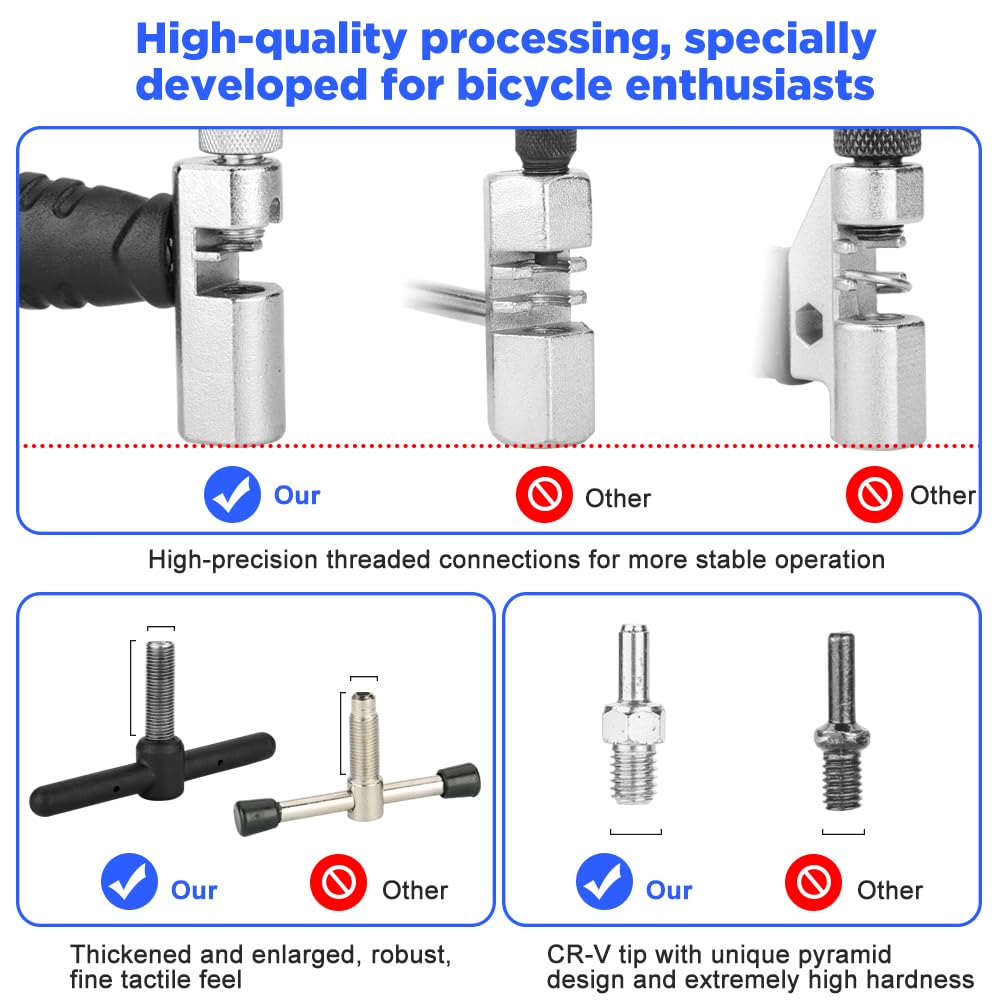 High-quality processing, specially developed for bicycle enthusiasts

Our

Other

Other

High-precision threaded connections for more stable operation

Our

Other

Thickened and enlarged, robust, fine tactile feel

Our

Other

CR-V tip with unique pyramid design and extremely high hardness