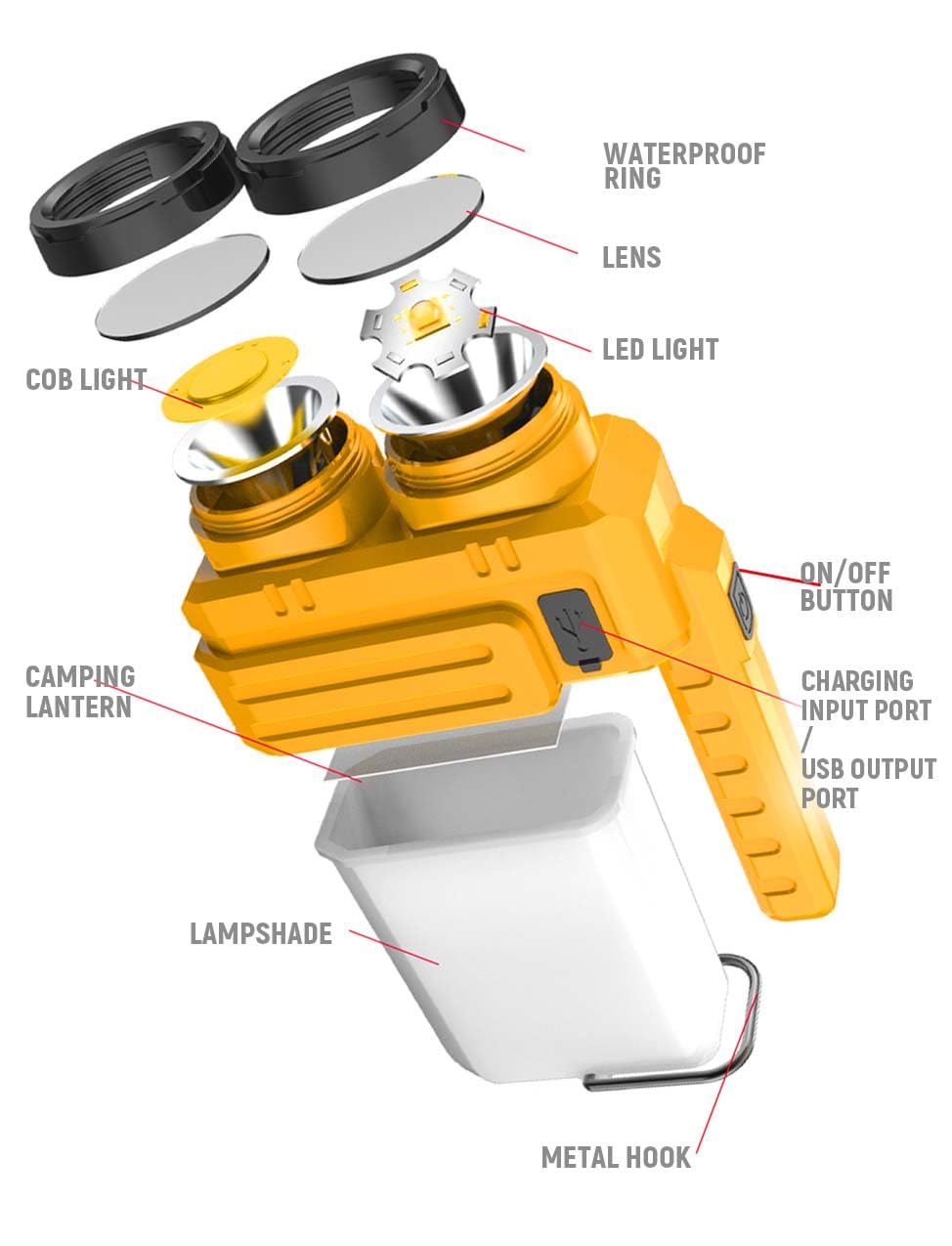 WATERPROOF RING

LENS

LED LIGHT

COB LIGHT

ON/OFF BUTTON

CAMPING LANTERN

CHARGING INPUT PORT / USB OUTPUT PORT

LAMPSHADE

METAL HOOK