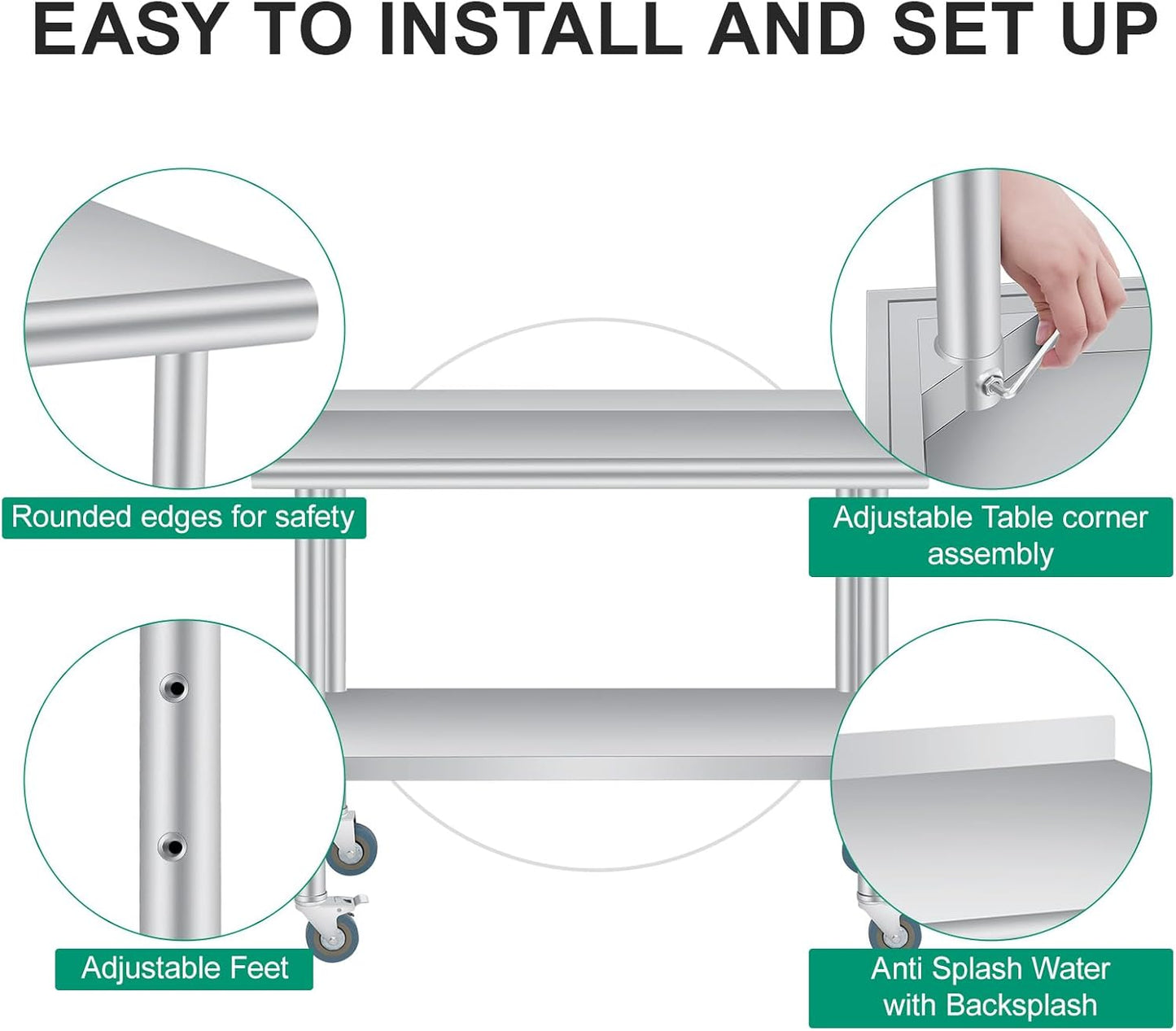 EASY TO INSTALL AND SET UP

Rounded edges for safety

Adjustable Table corner assembly

Adjustable Feet

Anti Splash Water with Backsplash