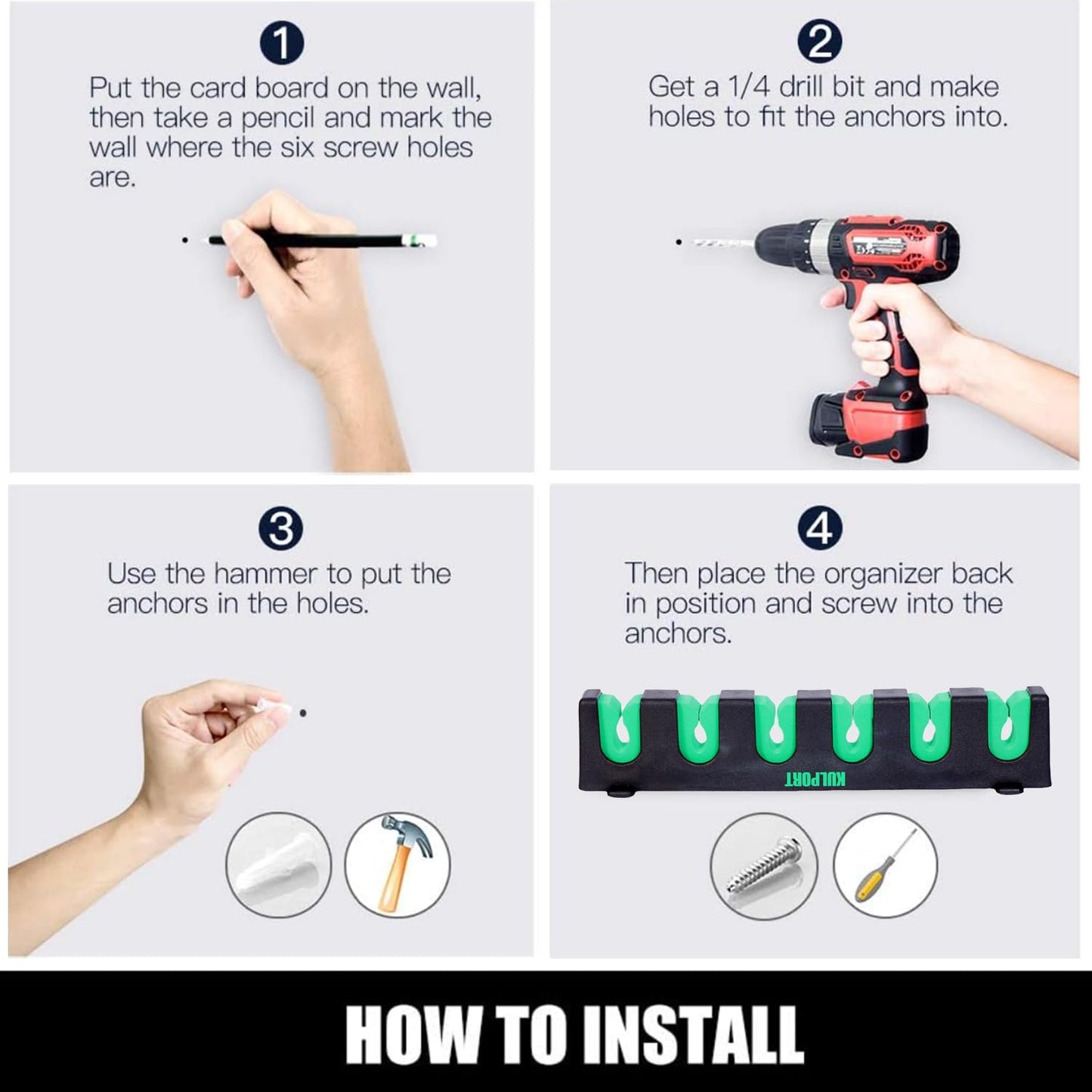 1

Put the card board on the wall, then take a pencil and mark the wall where the six screw holes are.

2

Get a 1/4 drill bit and make holes to fit the anchors into.

3

Use the hammer to put the anchors in the holes.

4

Then place the organizer back in position and screw into the anchors.

KULPORT

HOW TO INSTALL