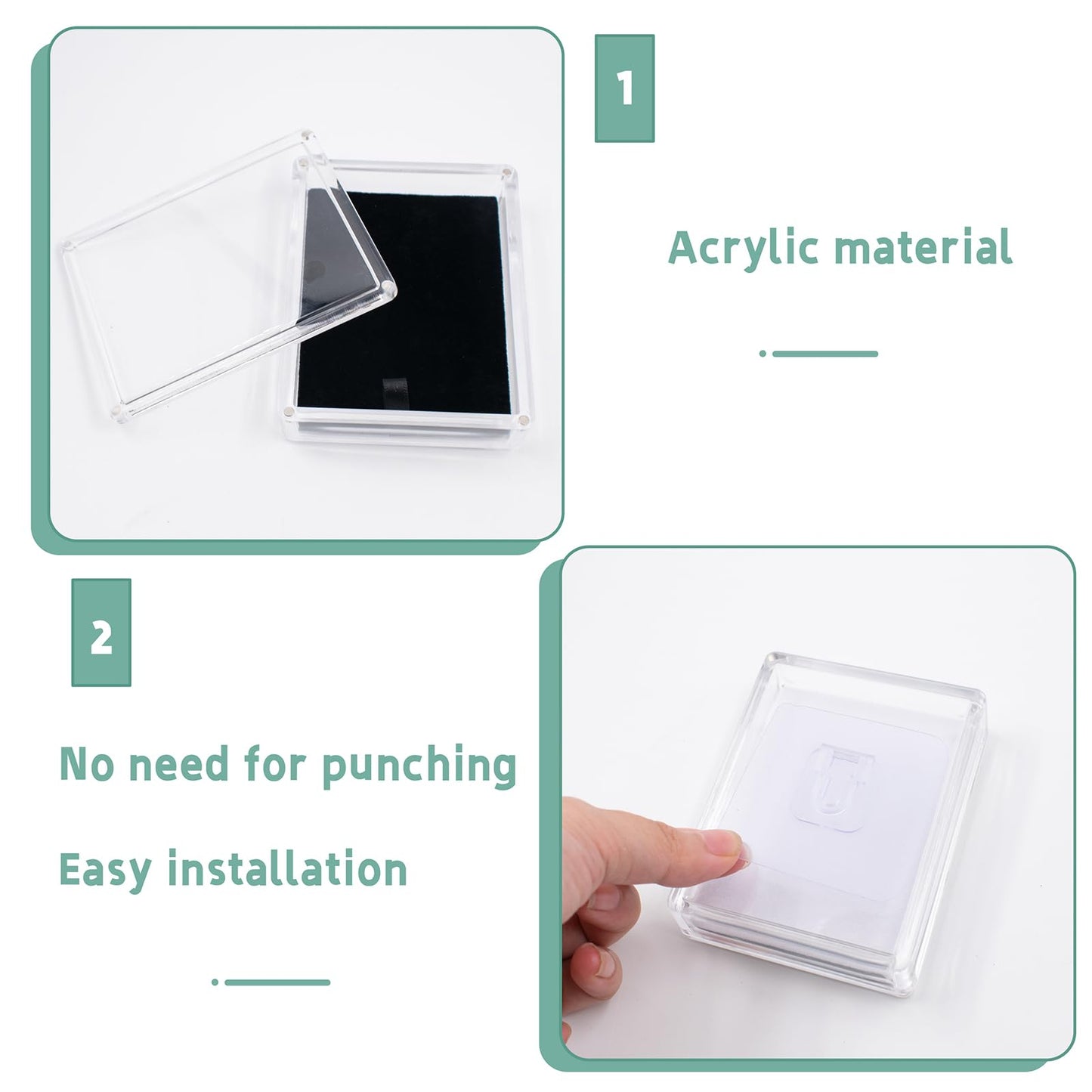 1

Acrylic material

2

No need for punching

Easy installation