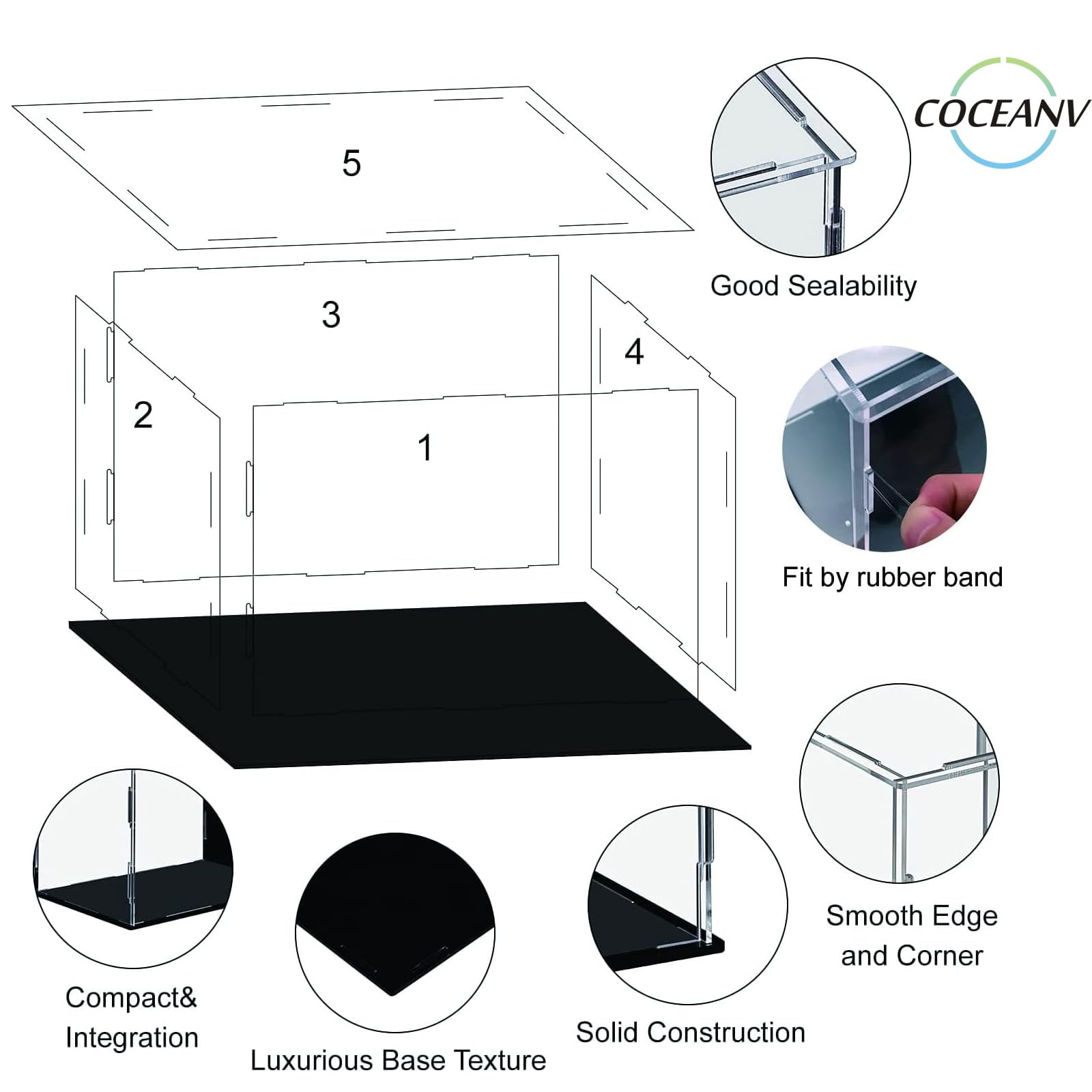 COCEANV

5

3

4

2

1

Good Sealability

Fit by rubber band

Smooth Edge and Corner

Compact& Integration

Luxurious Base Texture

Solid Construction