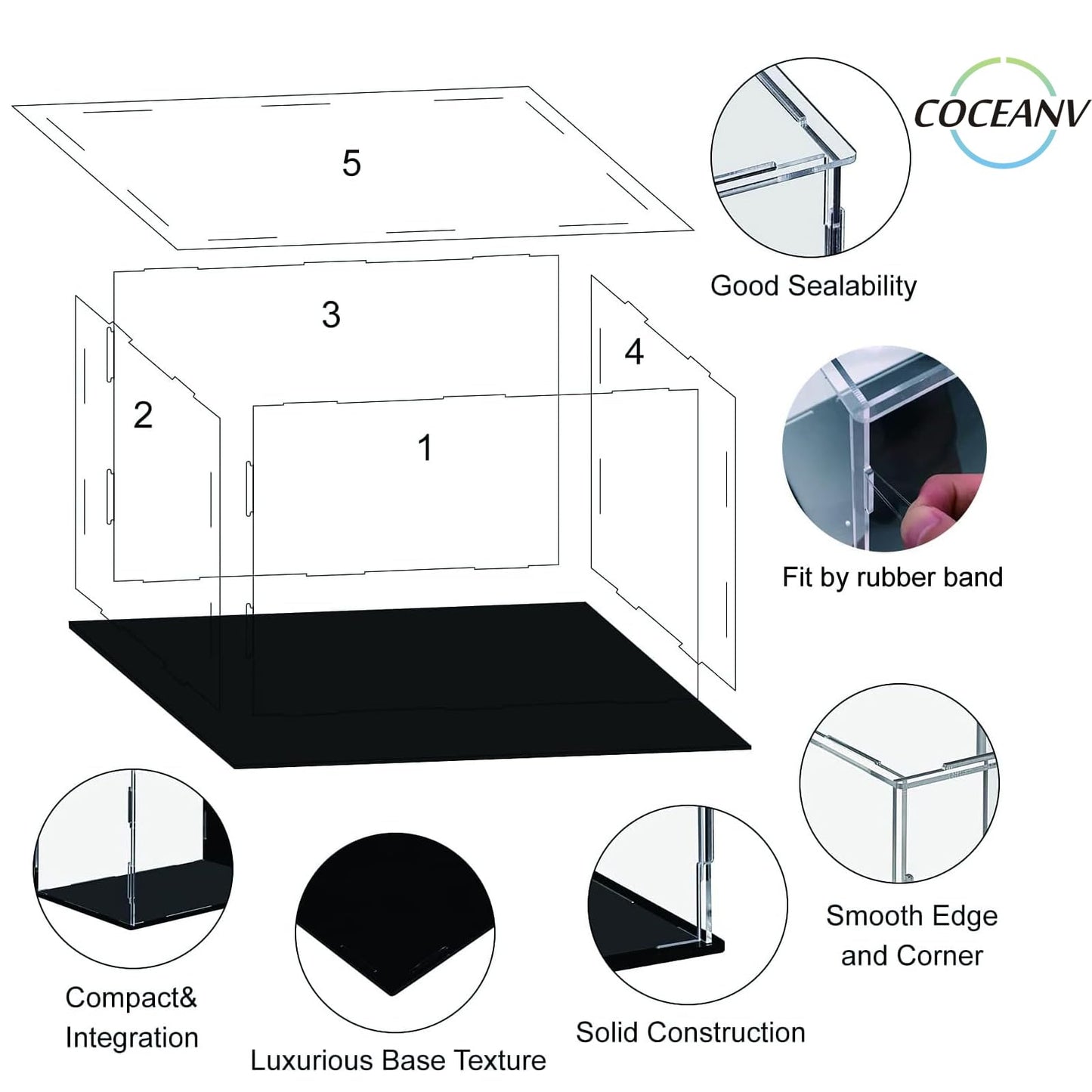 COCEANV

5

3

4

2

1

Good Sealability

Fit by rubber band

Smooth Edge and Corner

Compact& Integration

Luxurious Base Texture

Solid Construction